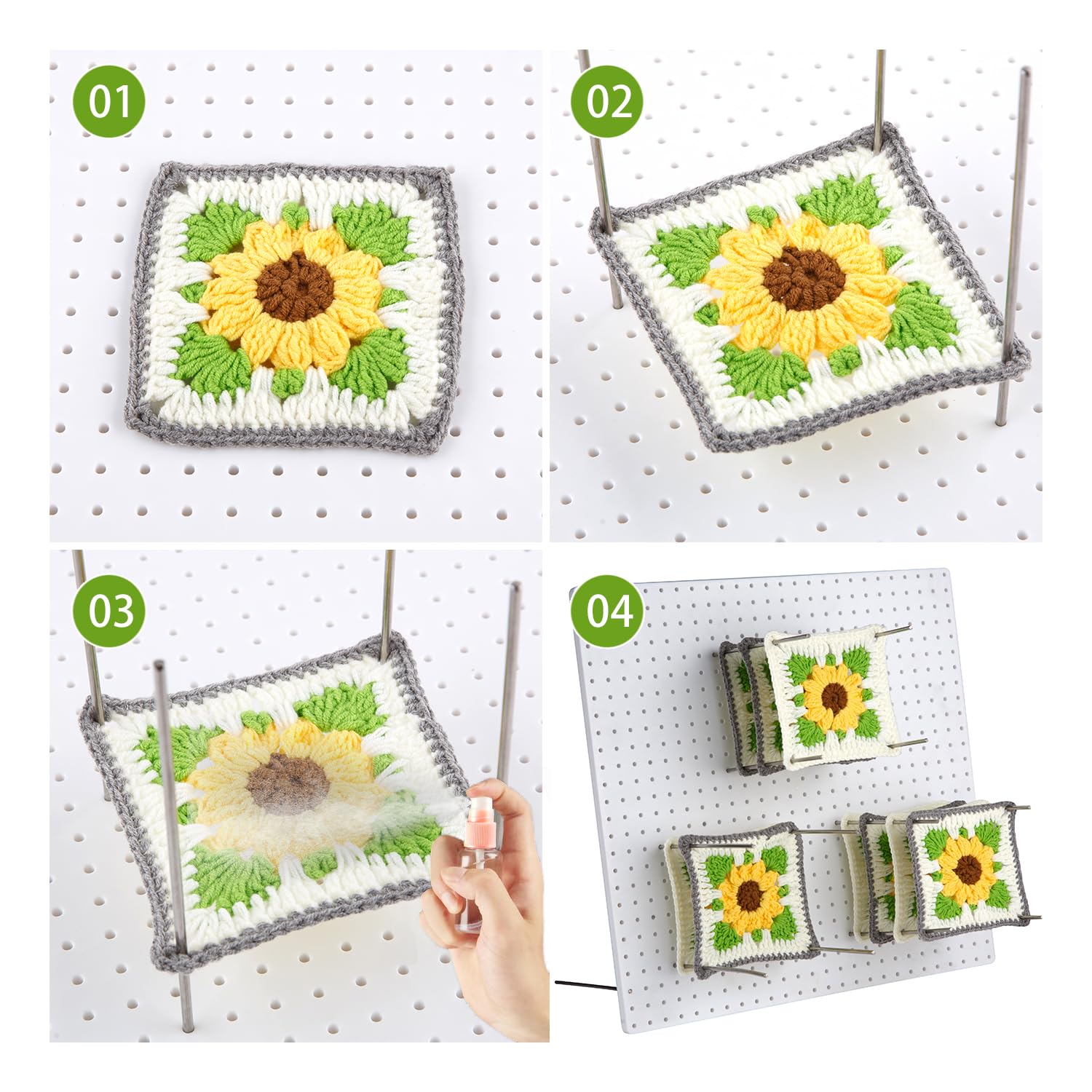 01

02

03

04