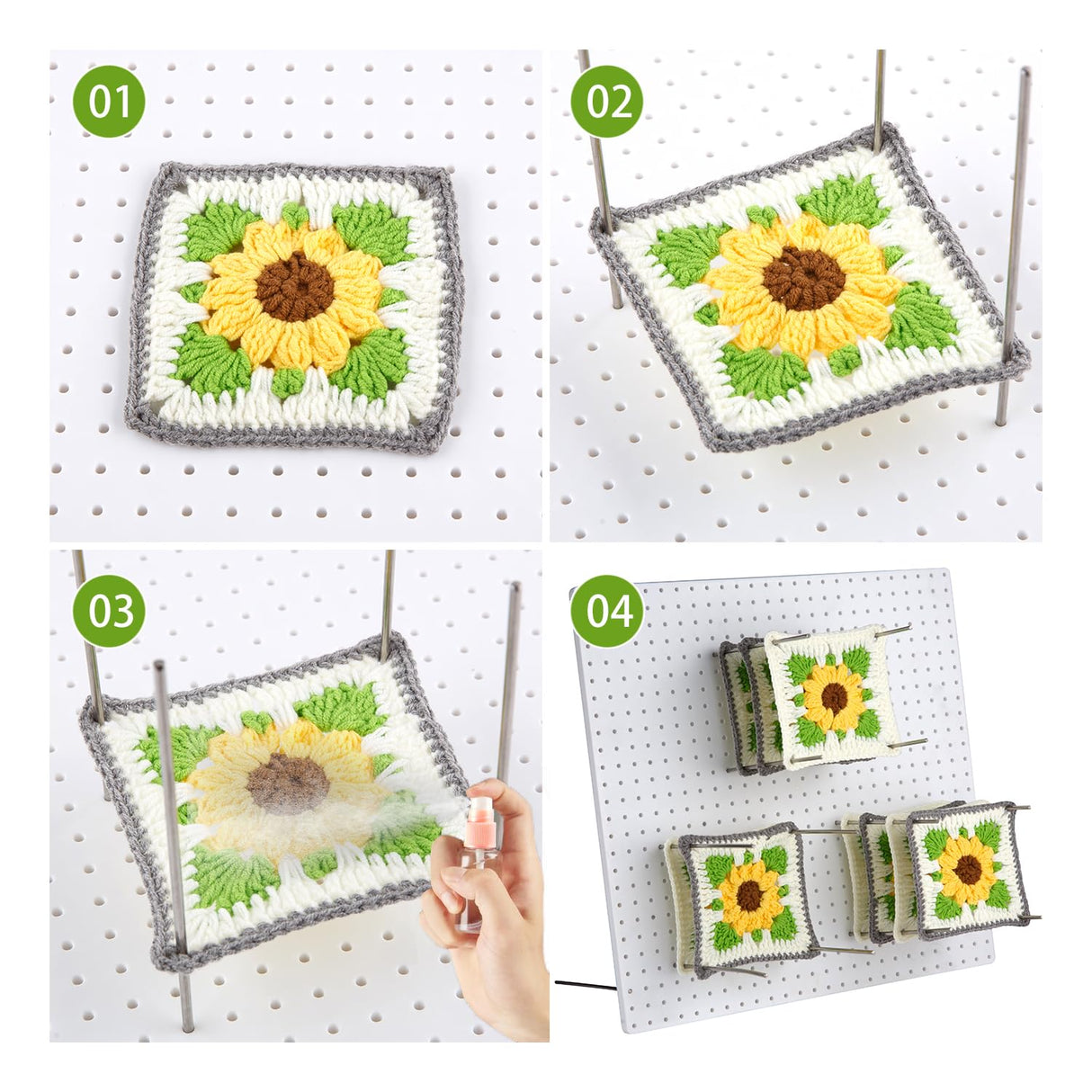 01

02

03

04