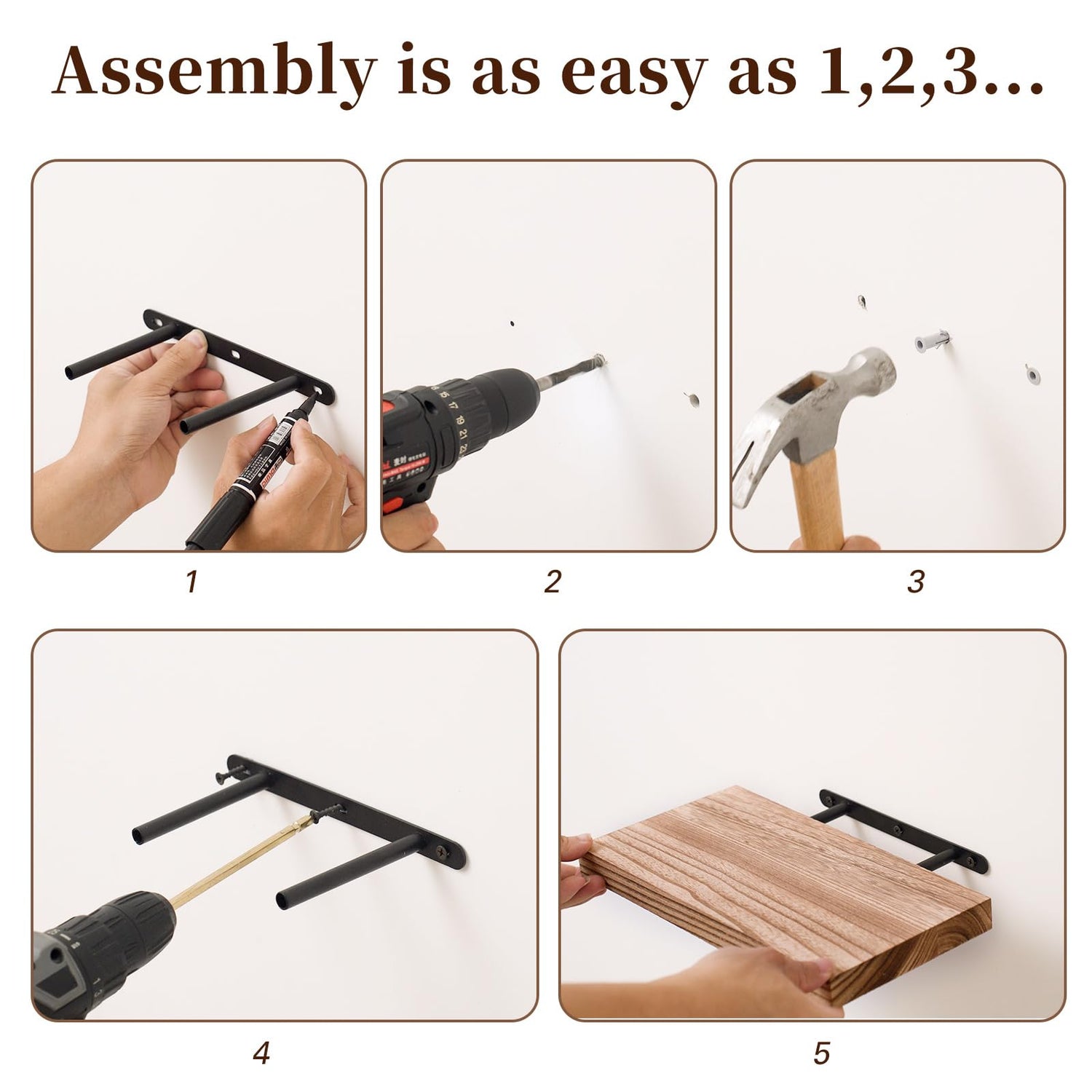 Assembly is as easy as 1,2,3...

1

2

3

4

5