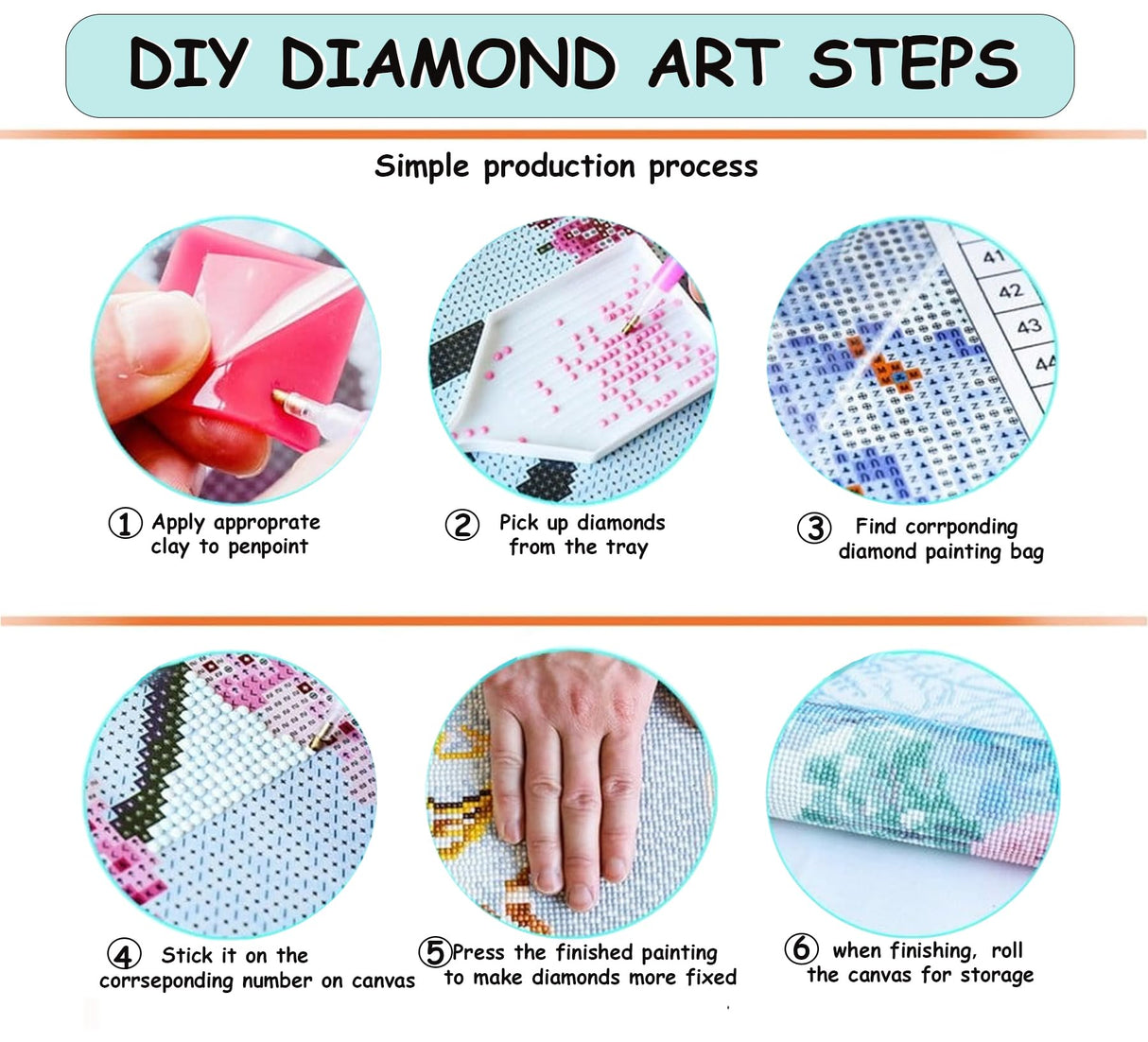 DIY DIAMOND ART STEPS

Simple production process

41
42
43
44

① Apply approprate clay to penpoint

② Pick up diamonds from the tray

③ Find corrponding diamond painting bag

④ Stick it on the corrseponding number on canvas

⑤ Press the finished painting to make diamonds more fixed

⑥ when finishing, roll the canvas for storage