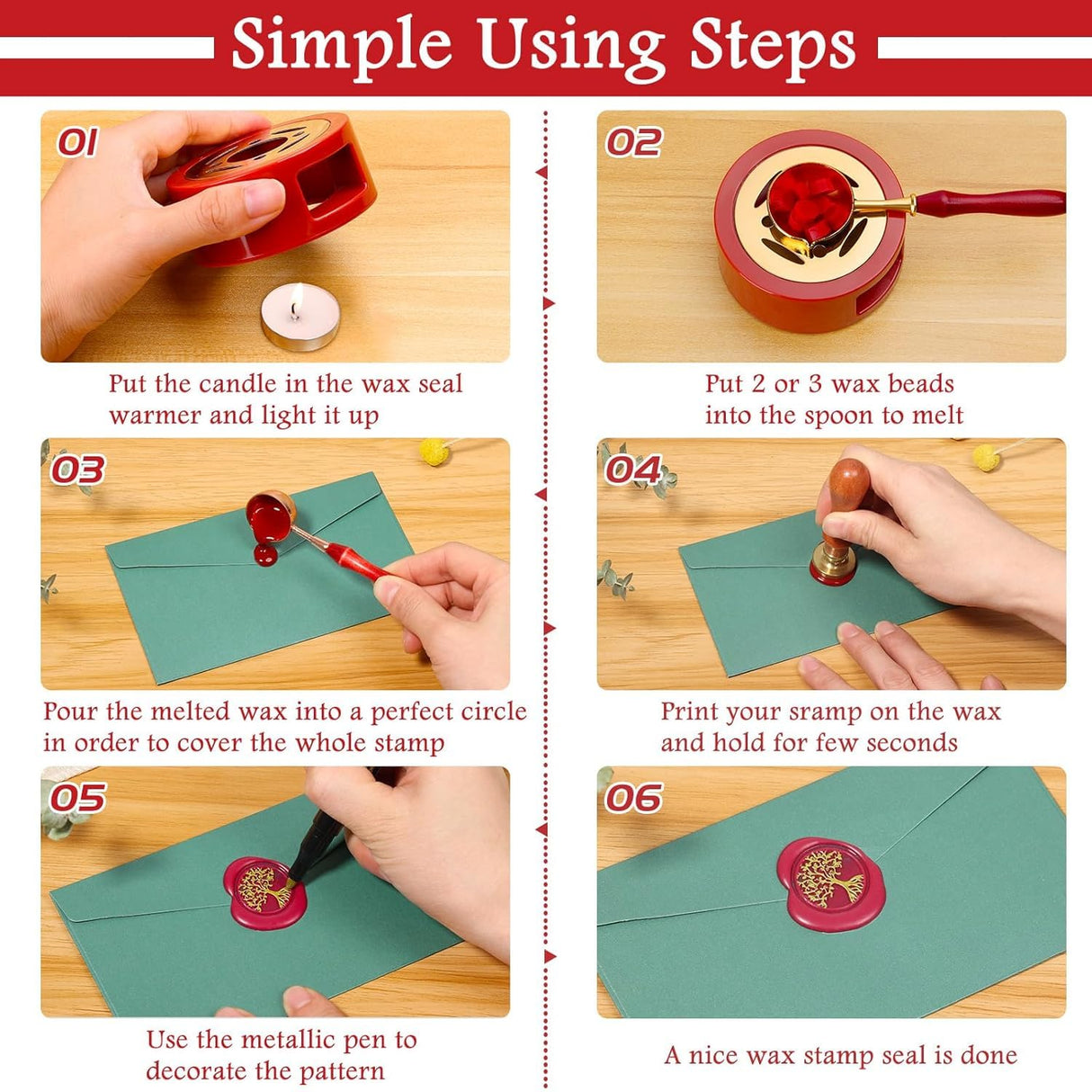 Simple Using Steps

01

Put the candle in the wax seal warmer and light it up

02

Put 2 or 3 wax beads into the spoon to melt

03

Pour the melted wax into a perfect circle in order to cover the whole stamp

04

Print your sramp on the wax and hold for few seconds

05

Use the metallic pen to decorate the pattern

06

A nice wax stamp seal is done