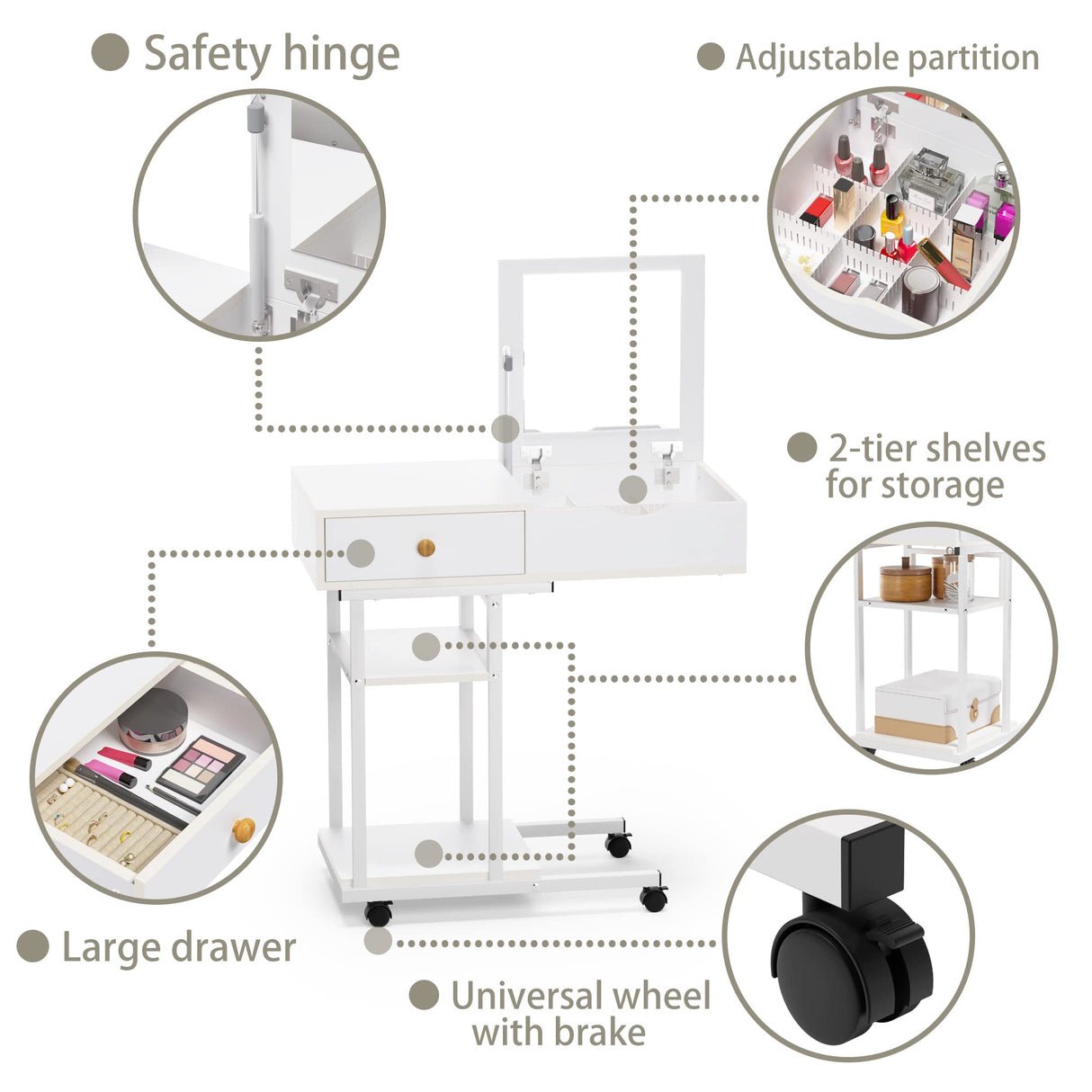 Safety hinge

Adjustable partition

2-tier shelves for storage

Large drawer

Universal wheel with brake