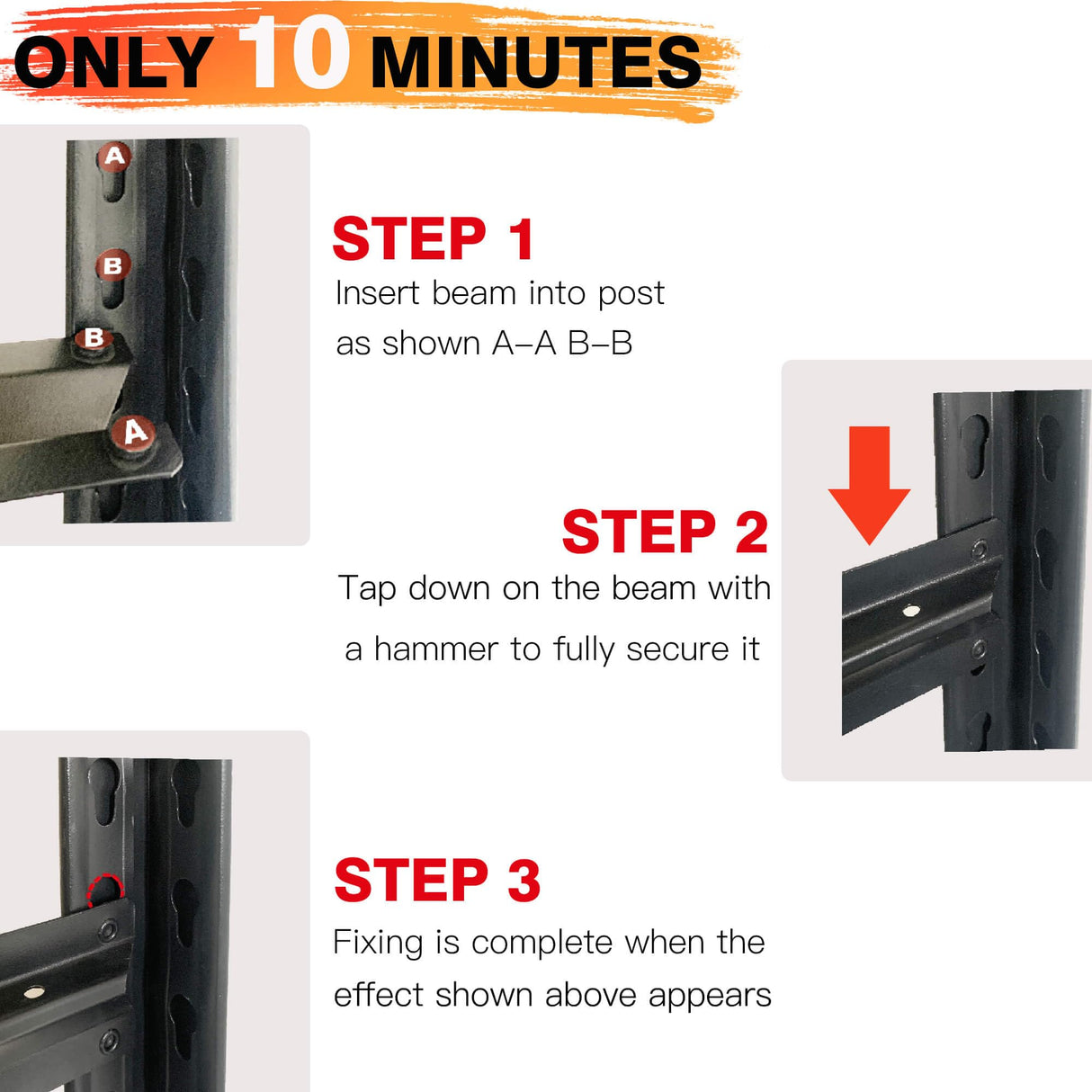 ONLY 10 MINUTES

A

B

B

A

STEP 1
Insert beam into post as shown A–A B–B

STEP 2
Tap down on the beam with a hammer to fully secure it

STEP 3
Fixing is complete when the effect shown above appears