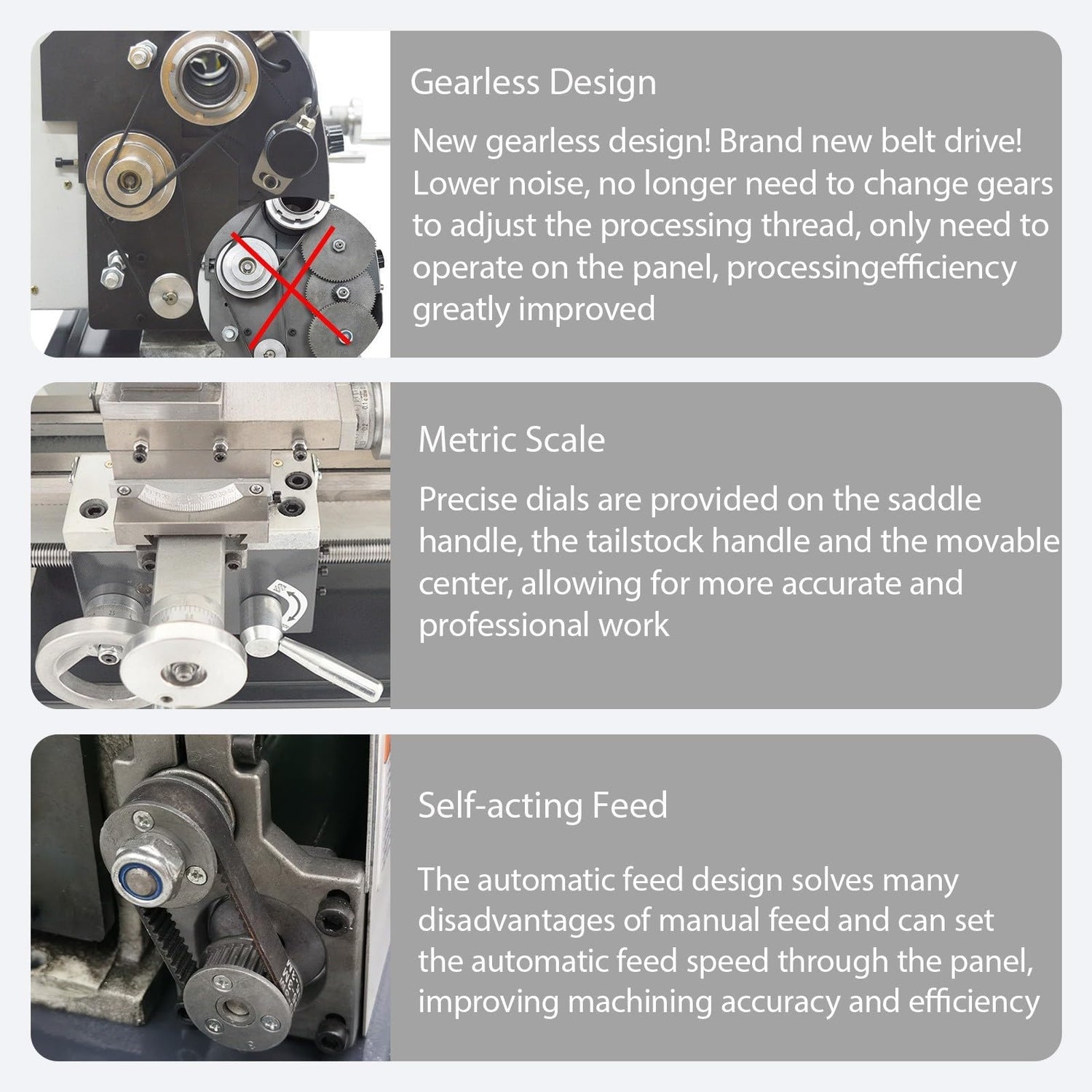 Gearless Design

New gearless design! Brand new belt drive! Lower noise, no longer need to change gears to adjust the processing thread, only need to operate on the panel, processingefficiency greatly improved

Metric Scale

Precise dials are provided on the saddle handle, the tailstock handle and the movable center, allowing for more accurate and professional work

Self-acting Feed

The automatic feed design solves many disadvantages of manual feed and can set the automatic feed speed through the panel, improving machining accuracy and efficiency