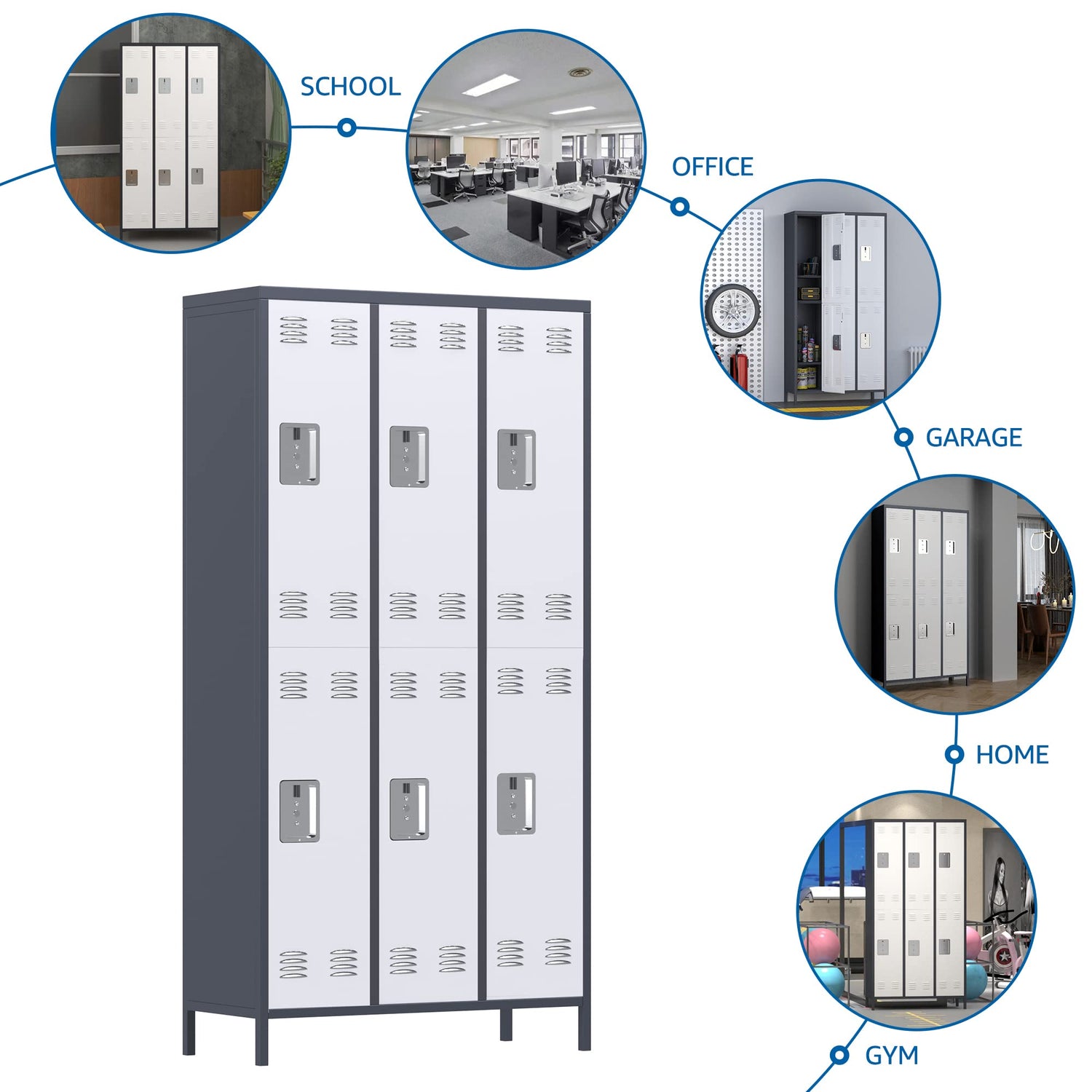 SCHOOL

OFFICE

GARAGE

HOME

GYM