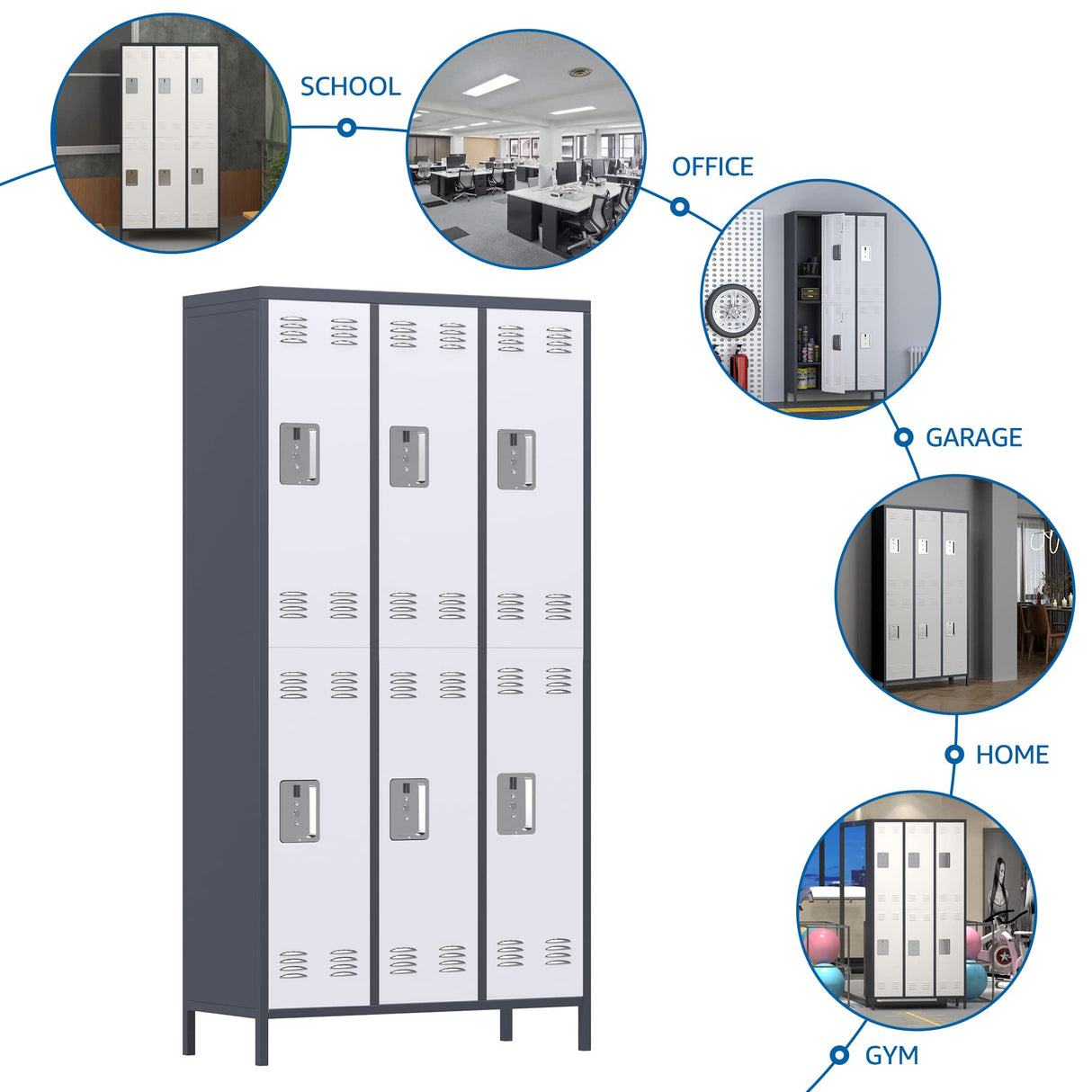 SCHOOL

OFFICE

GARAGE

HOME

GYM