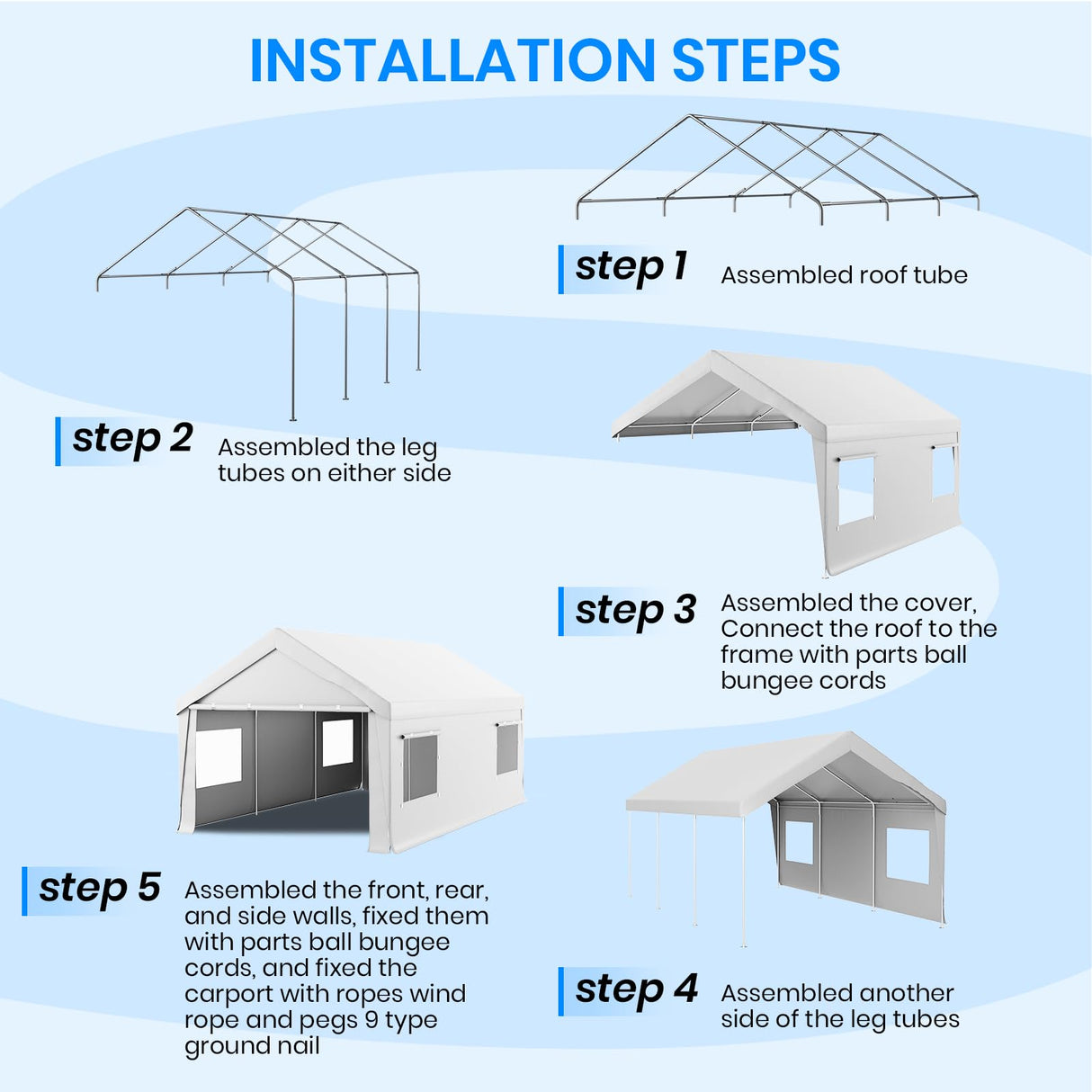 INSTALLATION STEPS

step 1 Assembled roof tube

step 2 Assembled the leg tubes on either side

step 3 Assembled the cover, Connect the roof to the frame with parts ball bungee cords

step 5 Assembled the front, rear, and side walls, fixed them with parts ball bungee cords, and fixed the carport with ropes wind rope and pegs 9 type ground nail

step 4 Assembled another side of the leg tubes