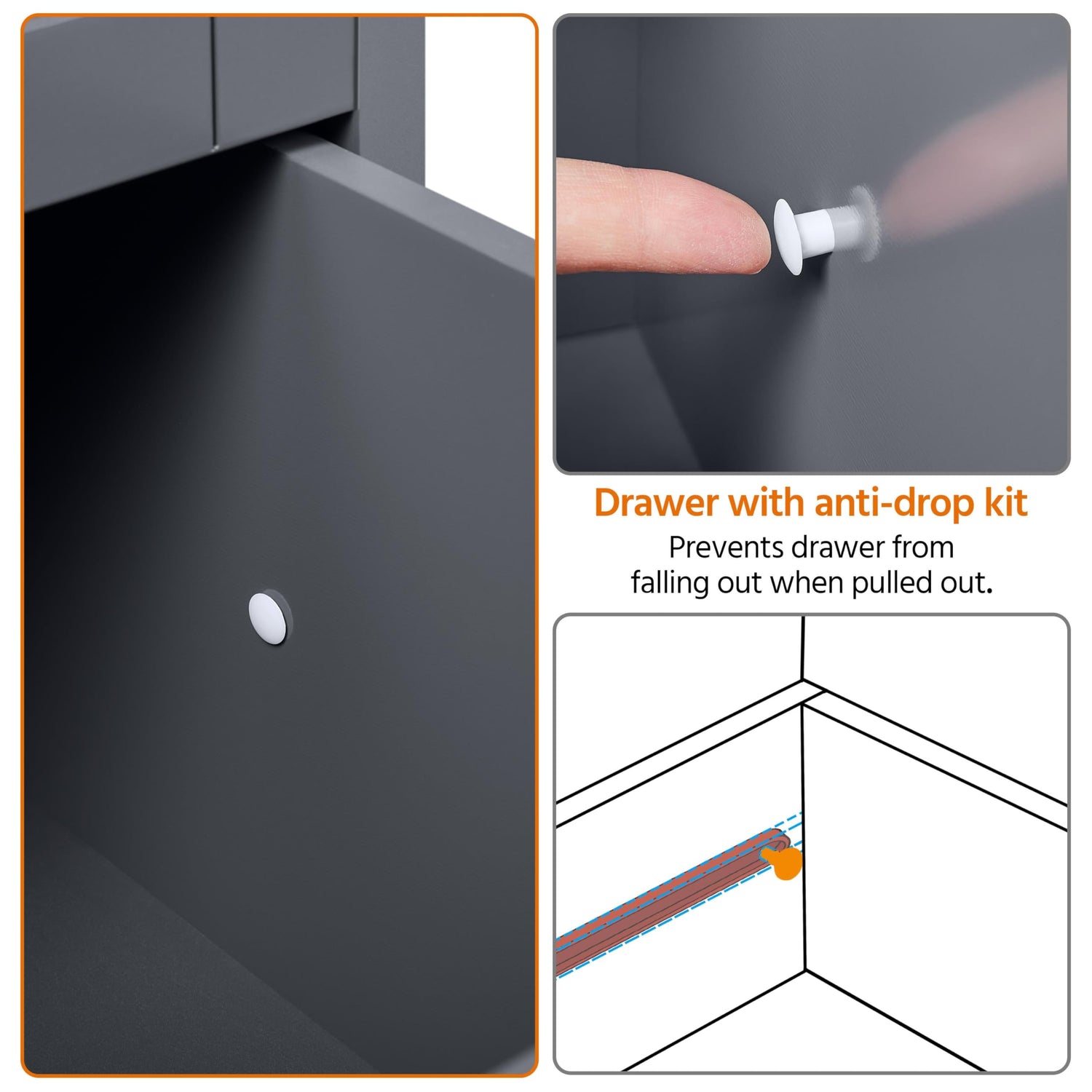 Drawer with anti-drop kit

Prevents drawer from falling out when pulled out.