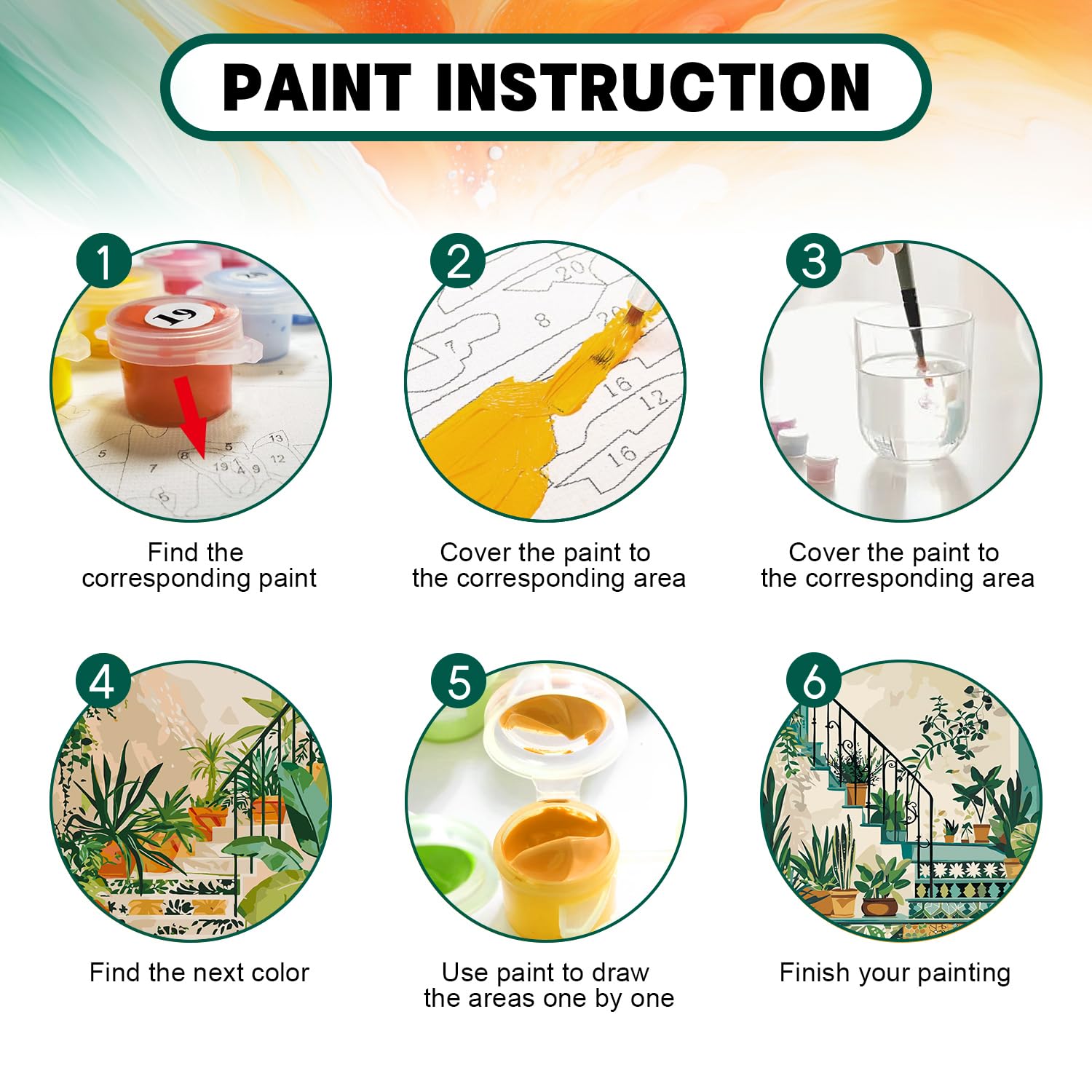 PAINT INSTRUCTION

1

19

5 7 8 19 4 9 5 13 12 5

Find the corresponding paint

2

20 8 7 20 16 12 16

Cover the paint to the corresponding area

3

Cover the paint to the corresponding area

4

Find the next color

5

Use paint to draw the areas one by one

6

Finish your painting