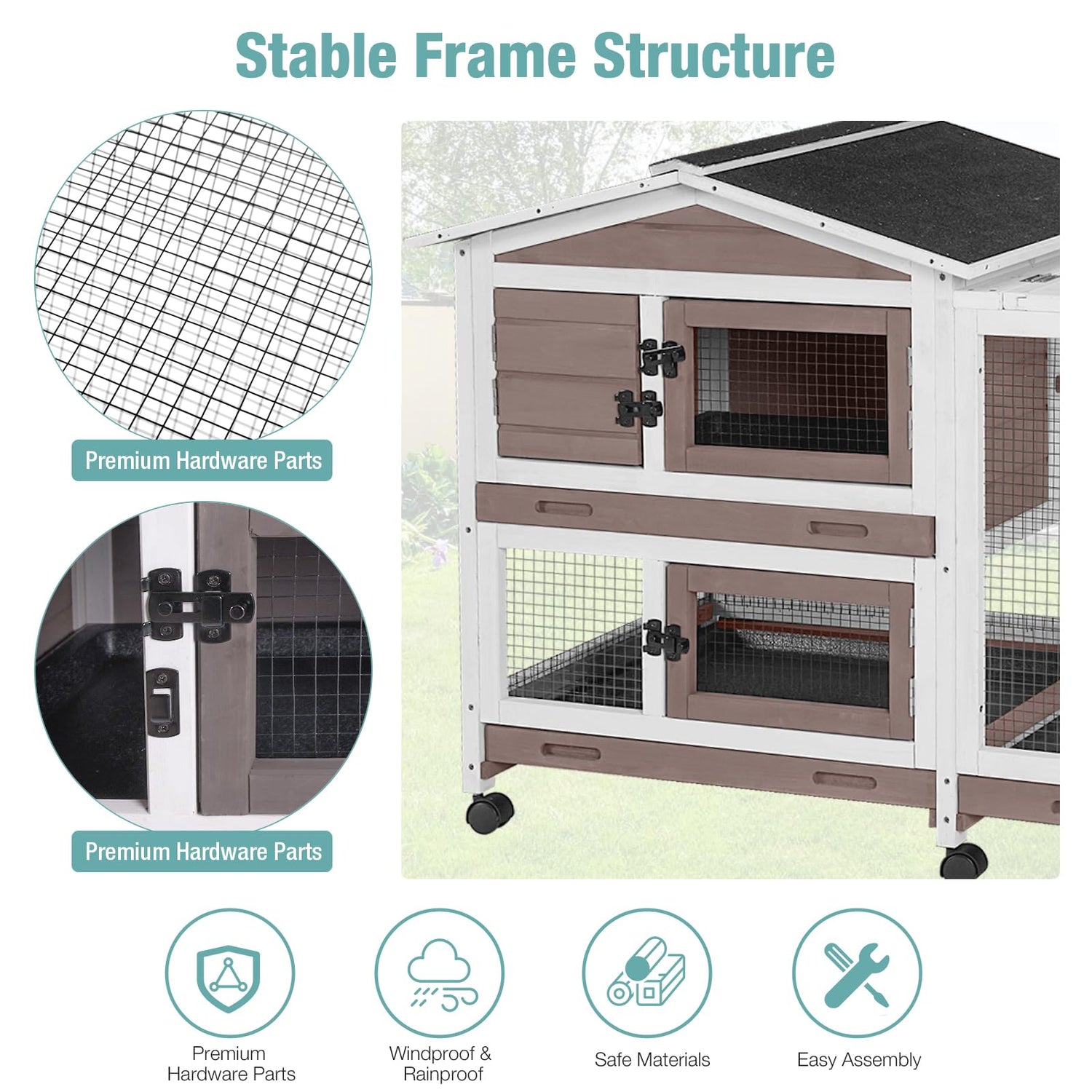 Stable Frame Structure

Premium Hardware Parts

Premium Hardware Parts

Premium Hardware Parts

Windproof & Rainproof

Safe Materials

Easy Assembly