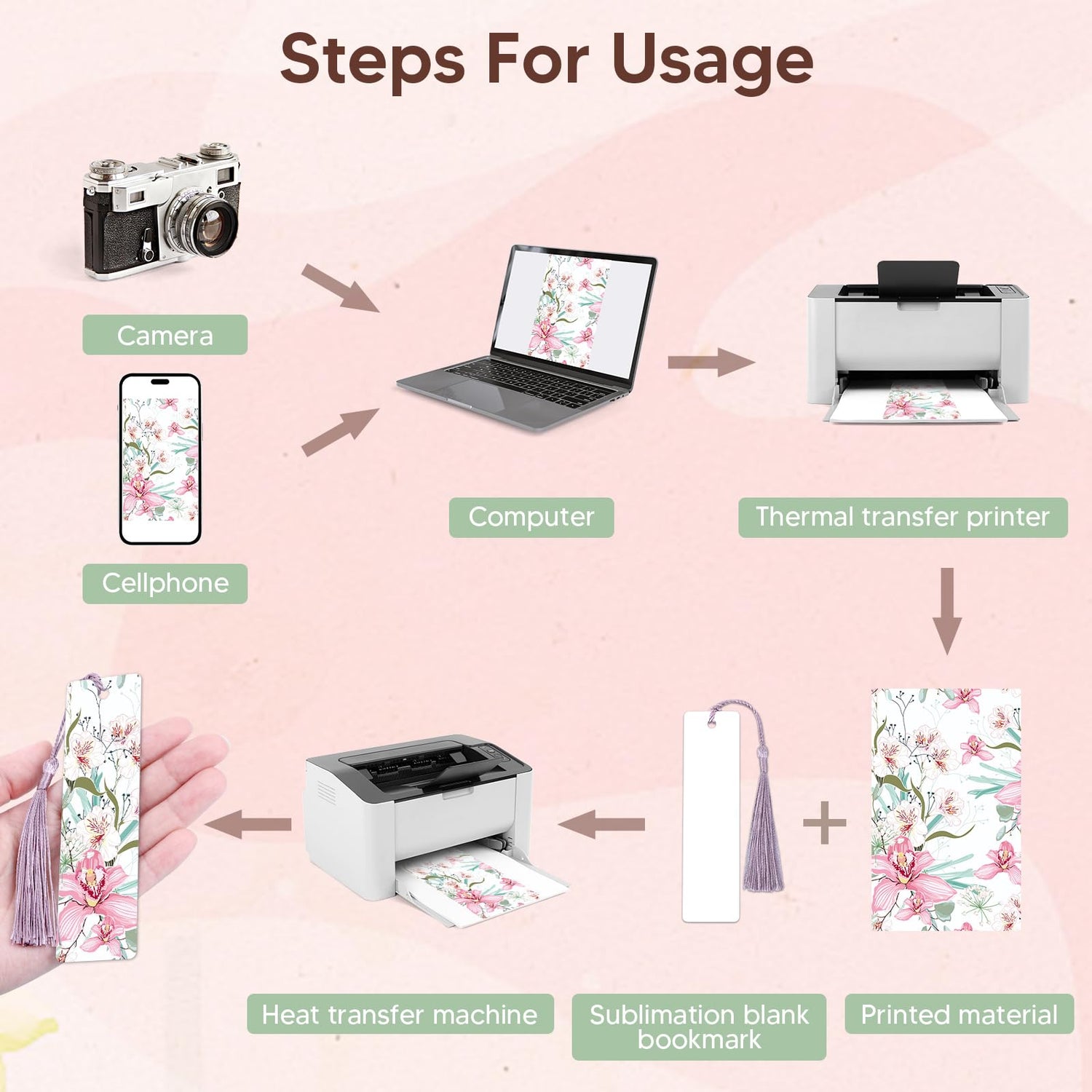 Steps For Usage

Camera

Cellphone

Computer

Thermal transfer printer

Heat transfer machine

Sublimation blank bookmark

Printed material