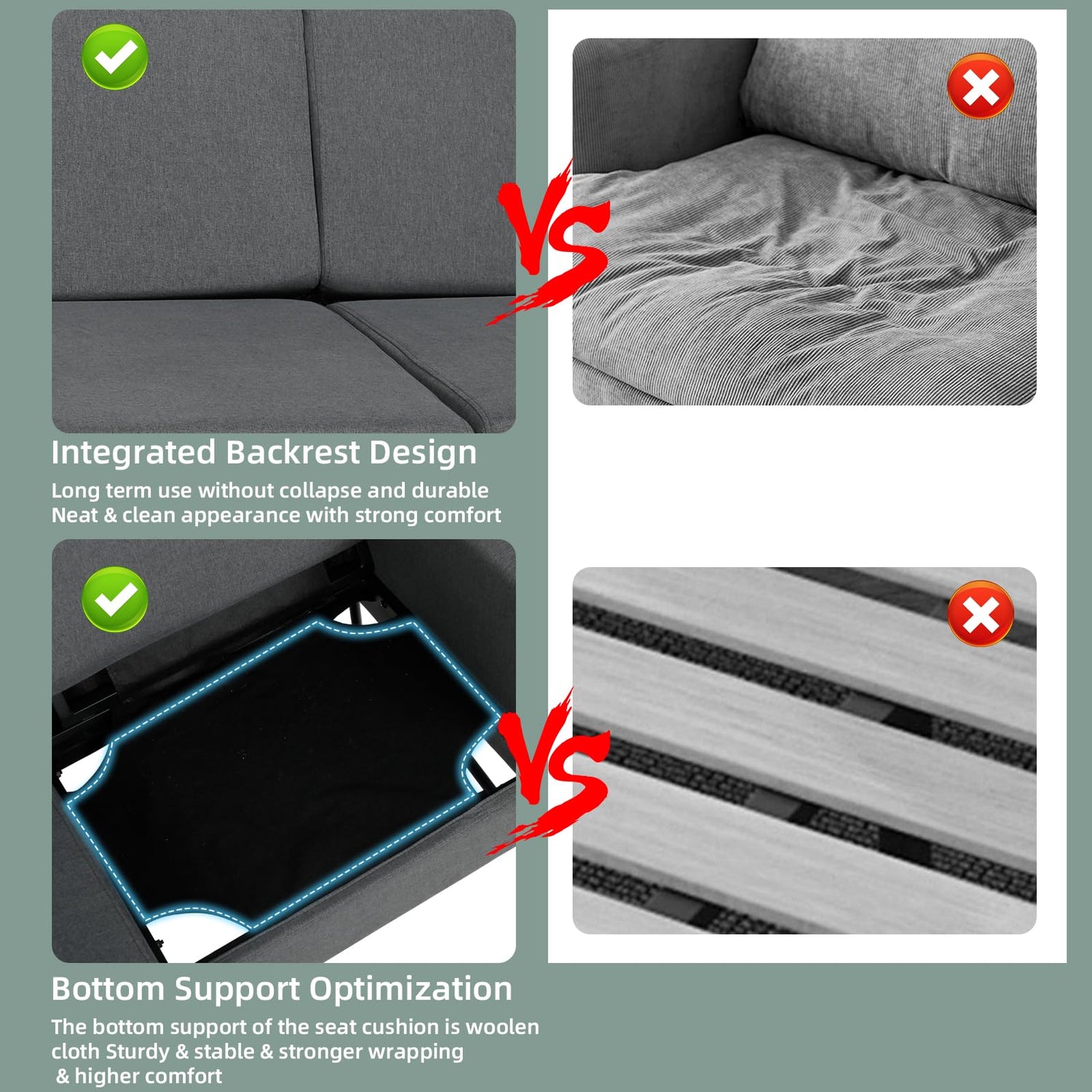 VS

Integrated Backrest Design

Long term use without collapse and durable
Neat & clean appearance with strong comfort

VS

Bottom Support Optimization

The bottom support of the seat cushion is woolen cloth Sturdy & stable & stronger wrapping & higher comfort