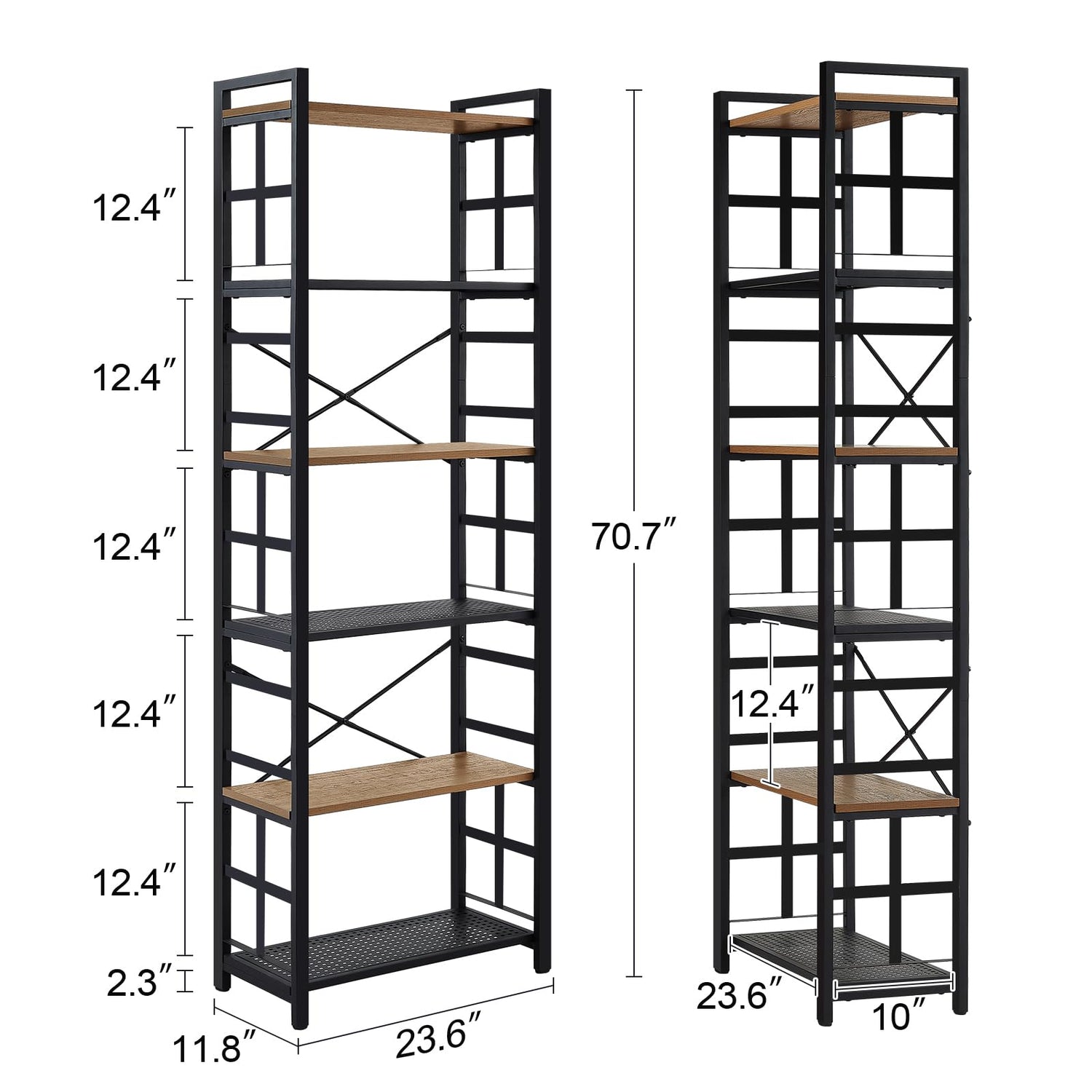 12.4″
12.4″
12.4″
12.4″
12.4″
2.3″
11.8″
23.6″
70.7″
12.4″
23.6″
10″