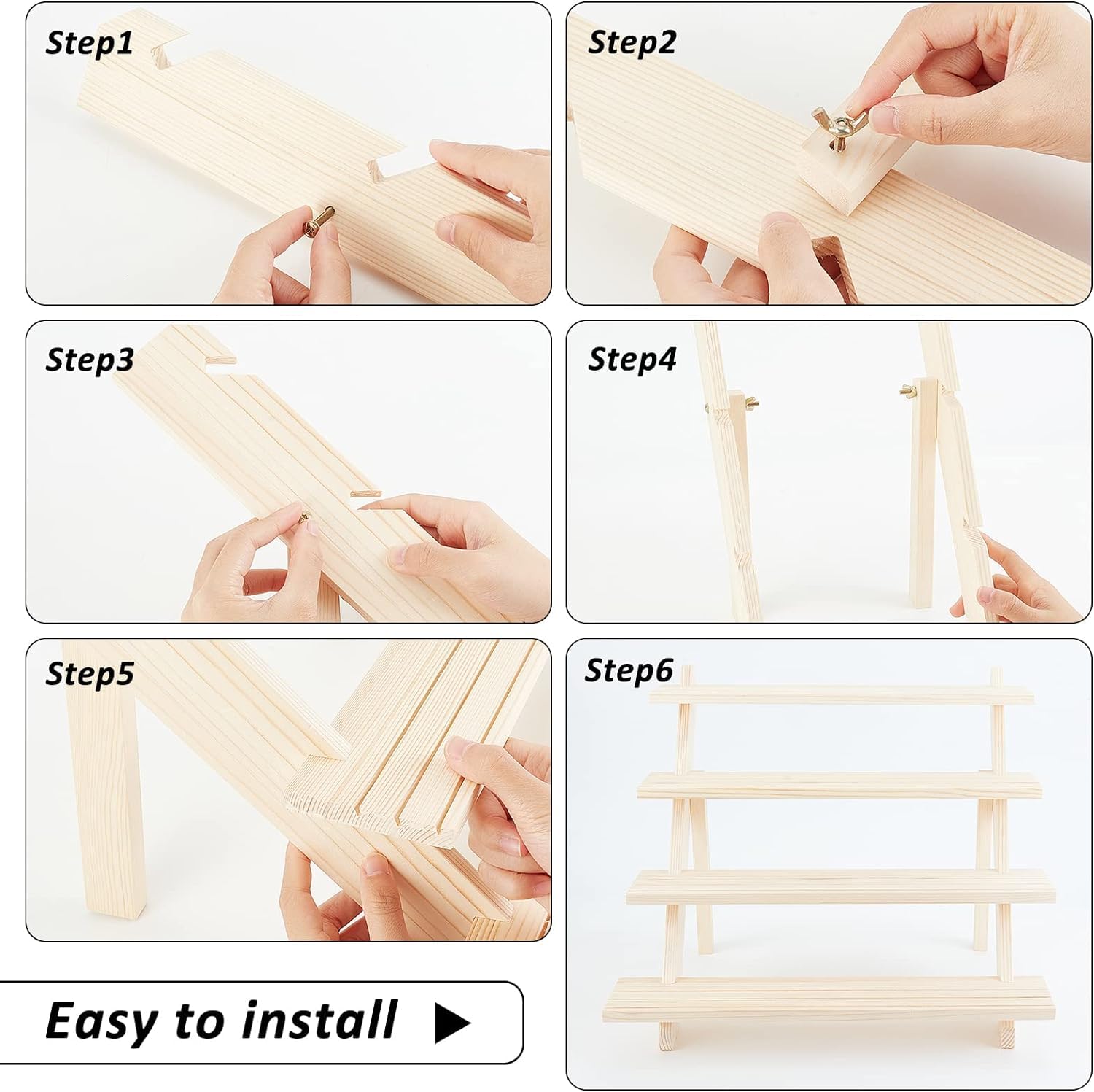 Step1

Step2

Step3

Step4

Step5

Step6

Easy to install ▶