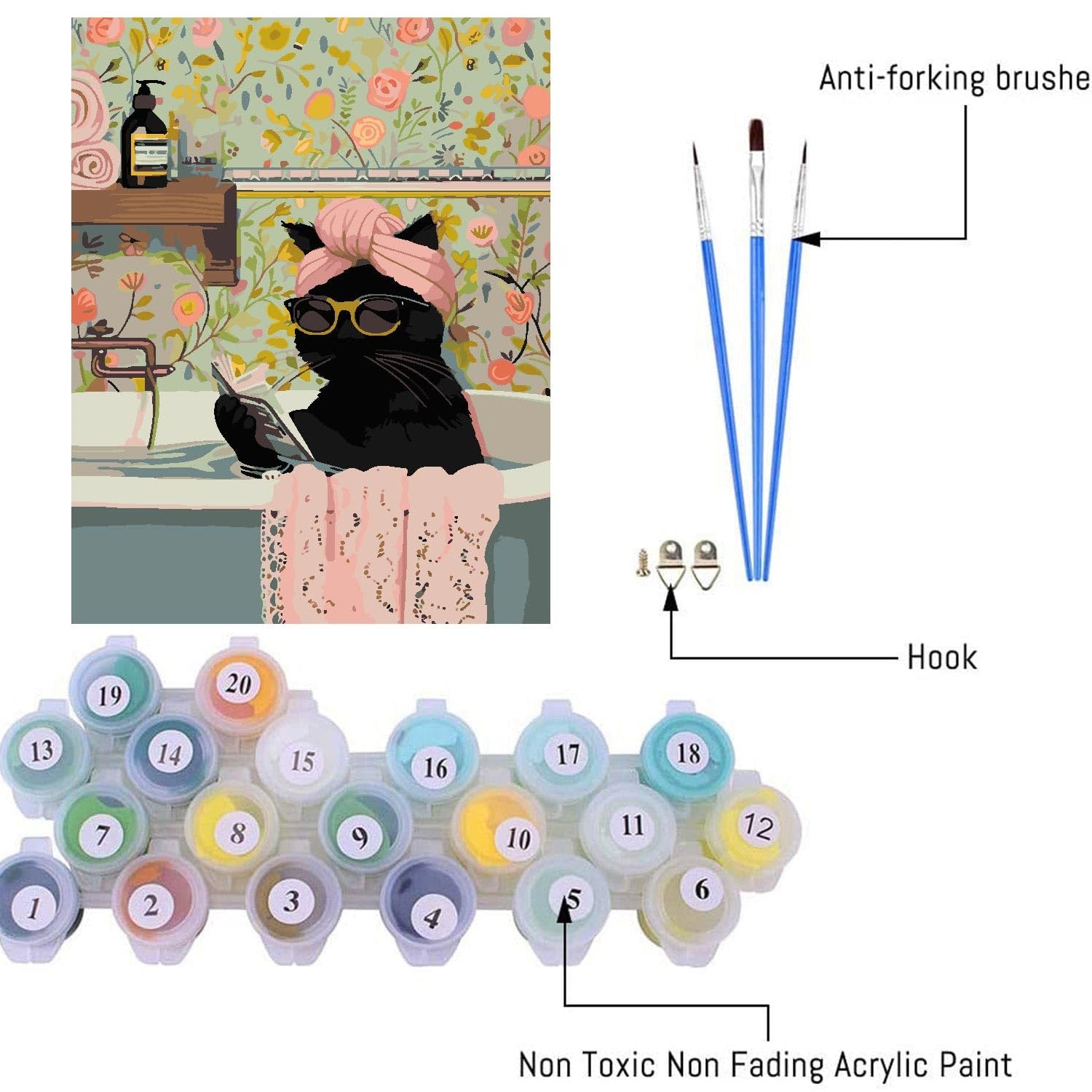 Anti-forking brushe

Hook

19 20
13 14 15 16 17 18
7 8 9 10 11 12
1 2 3 4 5 6

Non Toxic Non Fading Acrylic Paint