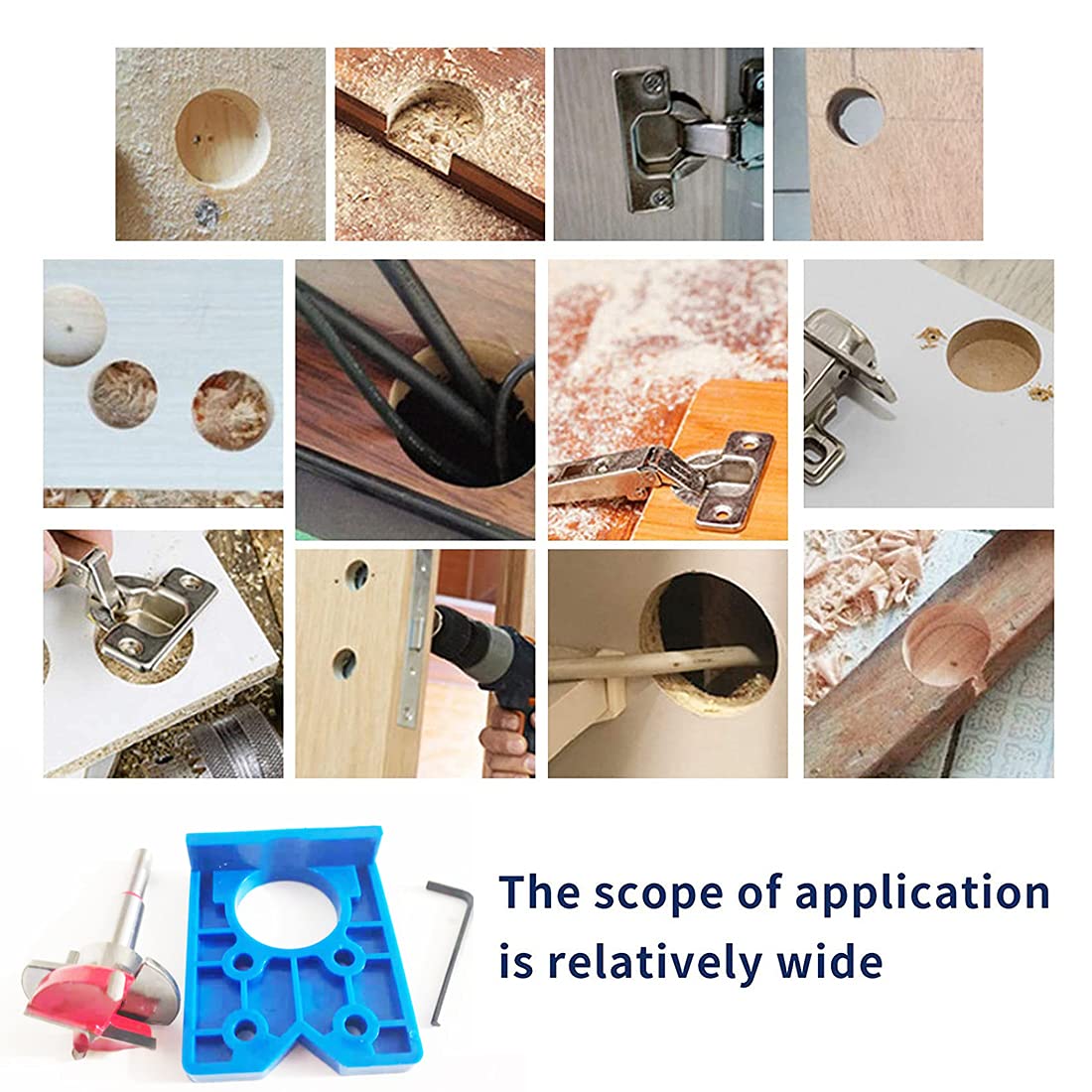 The scope of application is relatively wide