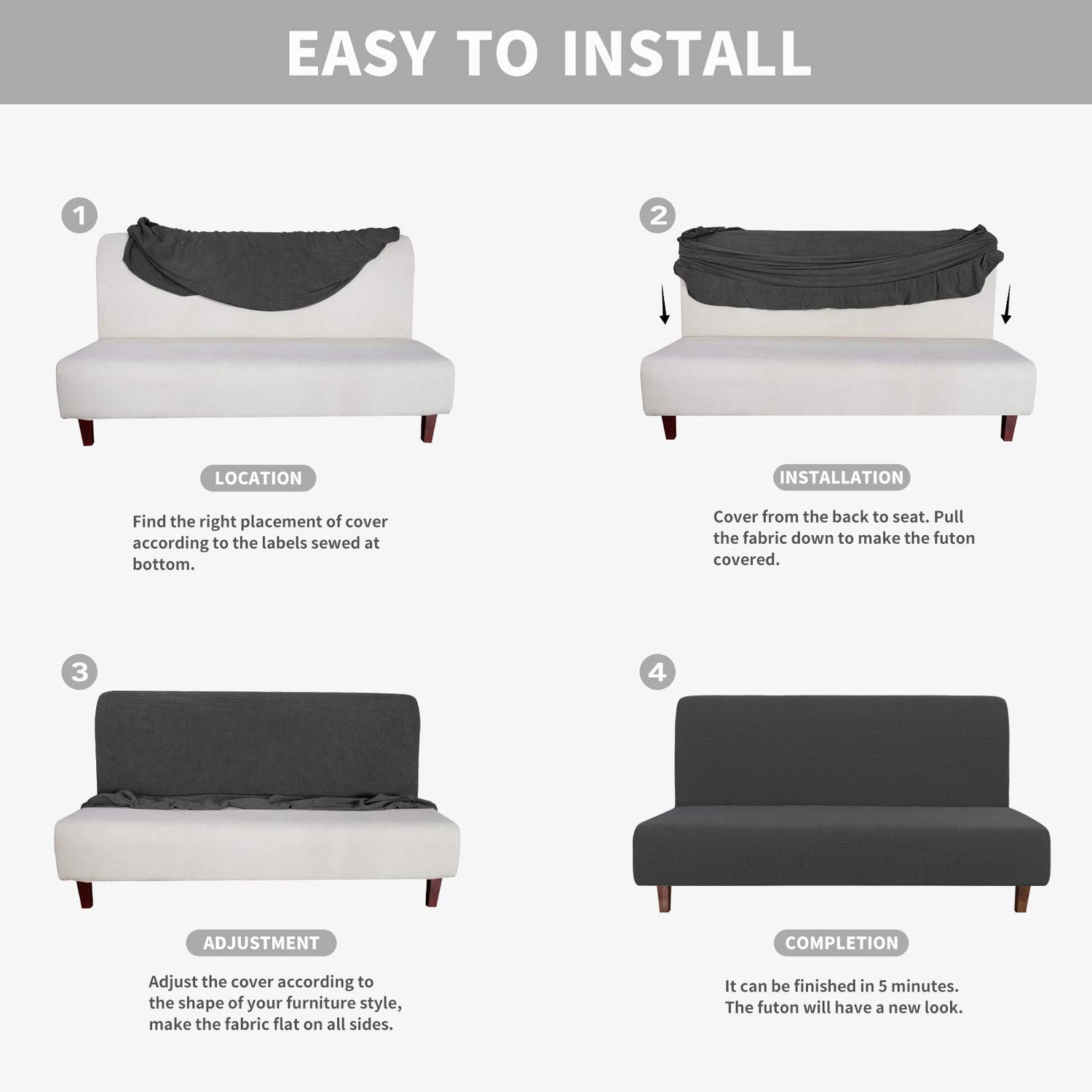 EASY TO INSTALL

1

LOCATION

Find the right placement of cover according to the labels sewed at bottom.

2

INSTALLATION

Cover from the back to seat. Pull the fabric down to make the futon covered.

3

ADJUSTMENT

Adjust the cover according to the shape of your furniture style, make the fabric flat on all sides.

4

COMPLETION

It can be finished in 5 minutes. The futon will have a new look.