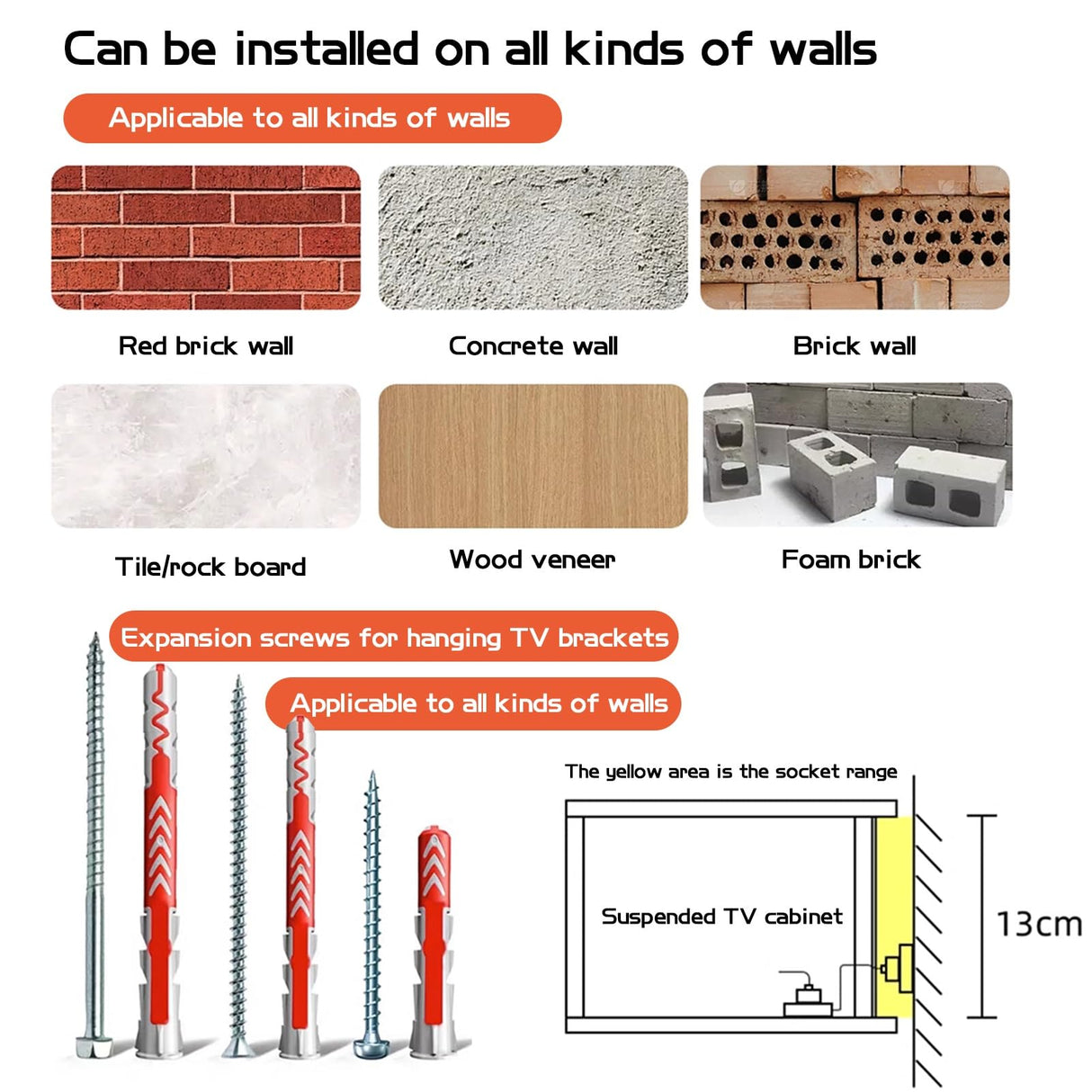 Can be installed on all kinds of walls

Applicable to all kinds of walls

Red brick wall

Concrete wall

Brick wall

Tile/rock board

Wood veneer

Foam brick

Expansion screws for hanging TV brackets

Applicable to all kinds of walls

The yellow area is the socket range

Suspended TV cabinet

13cm