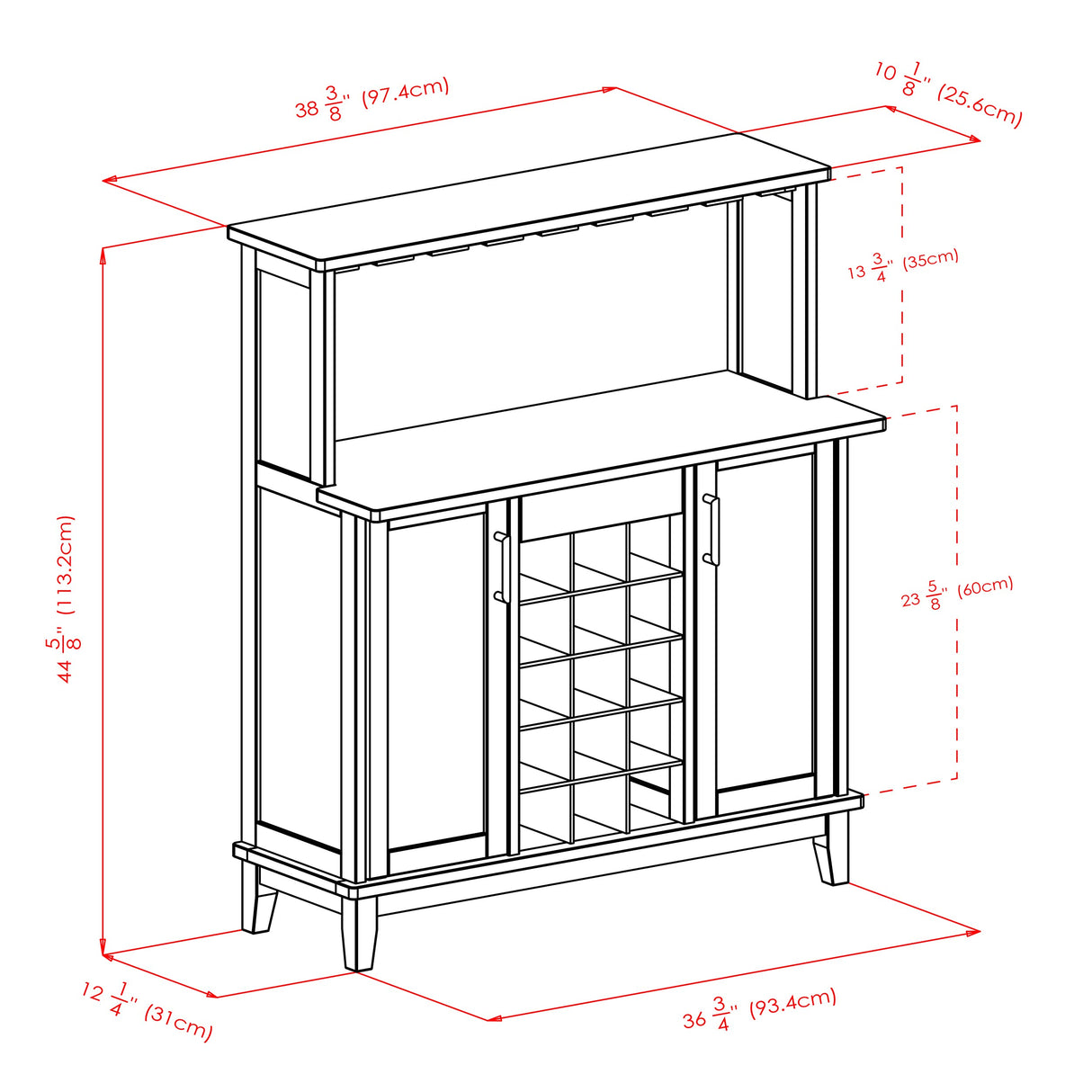 $38\frac{3}{8}$" (97.4cm)

$10\frac{1}{8}$" (25.6cm)

$13\frac{3}{4}$" (35cm)

$44\frac{5}{8}$" (113.2cm)

$23\frac{5}{8}$" (60cm)

$12\frac{1}{4}$" (31cm)

$36\frac{3}{4}$" (93.4cm)