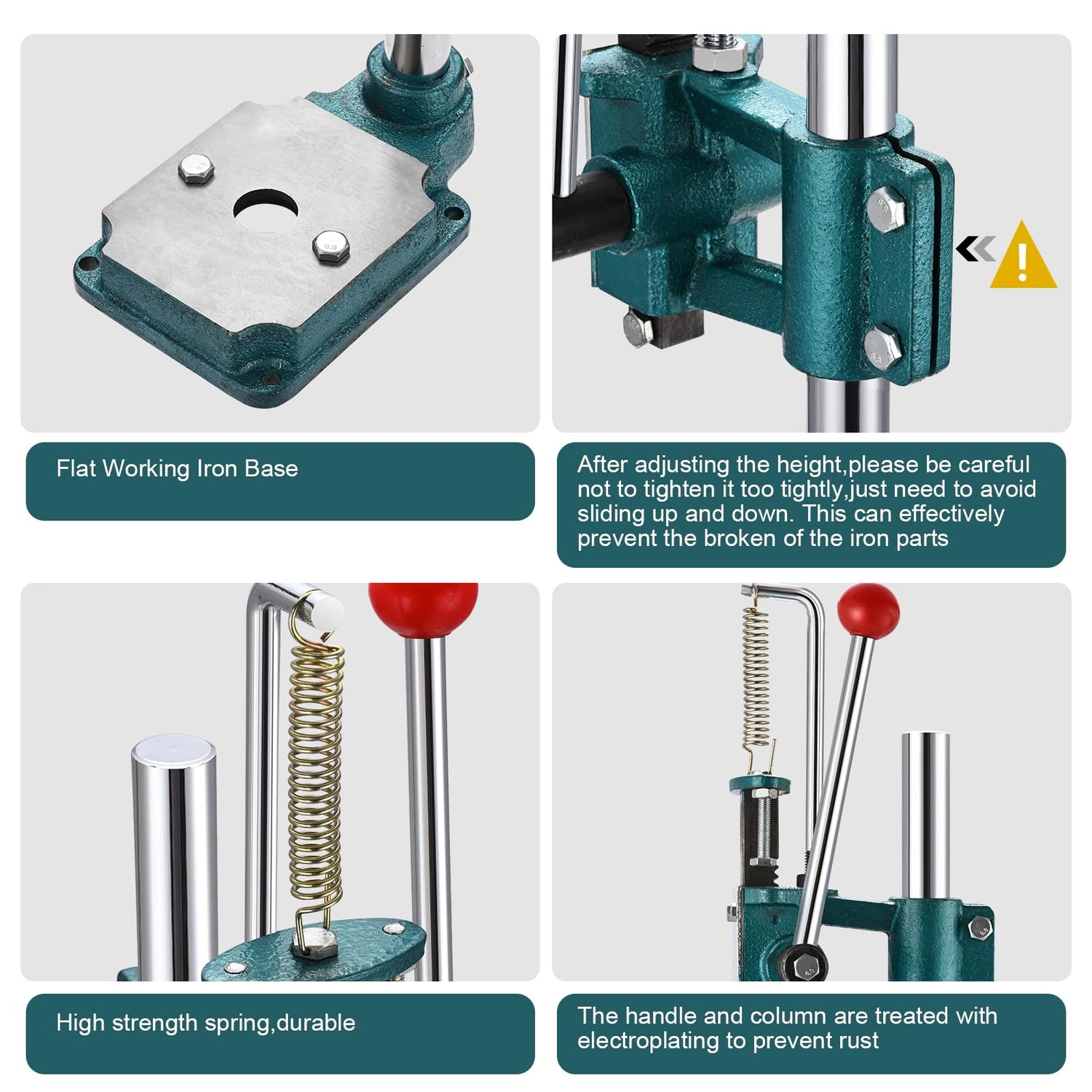 Flat Working Iron Base

After adjusting the height,please be careful not to tighten it too tightly,just need to avoid sliding up and down. This can effectively prevent the broken of the iron parts

High strength spring,durable

The handle and column are treated with electroplating to prevent rust