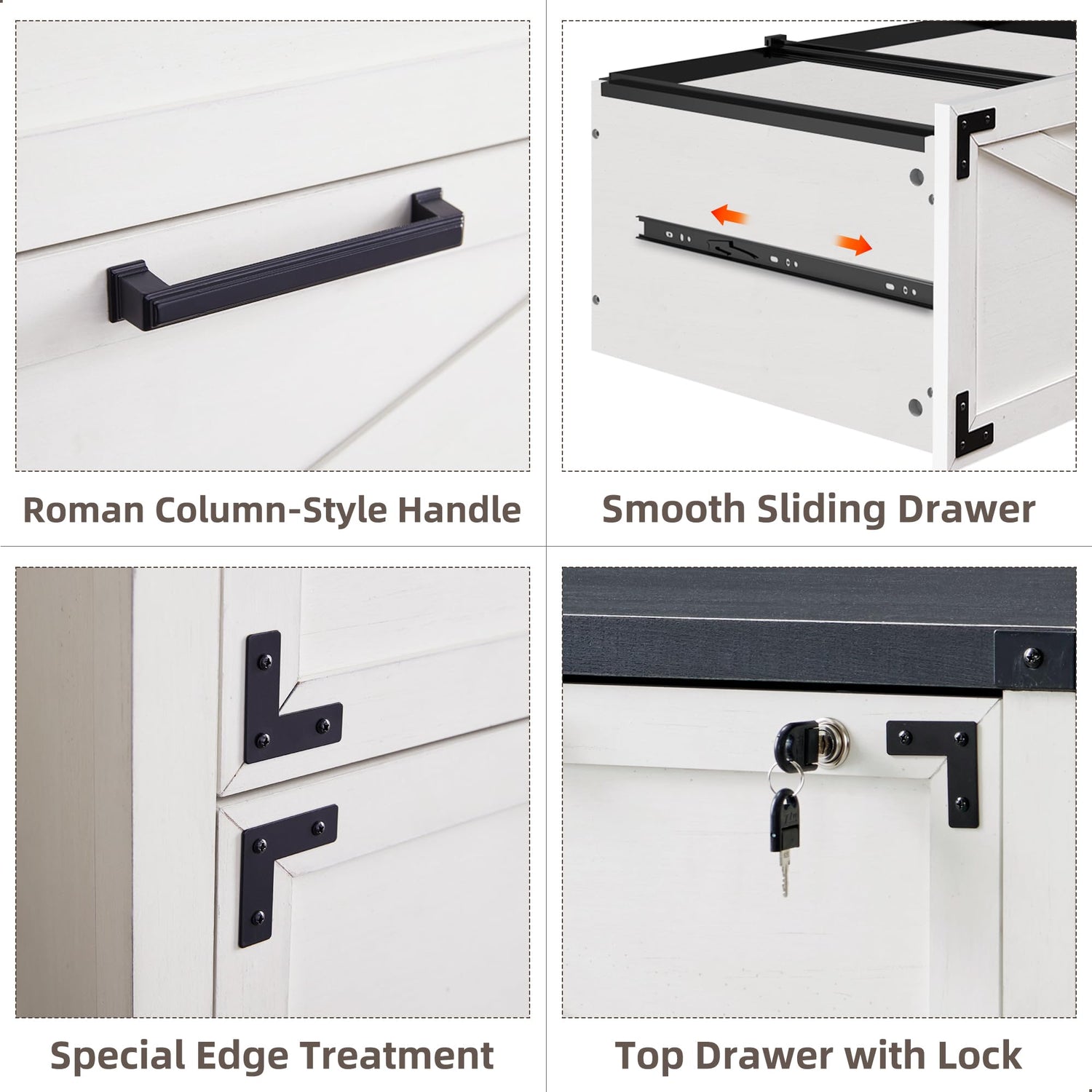 Roman Column-Style Handle

Smooth Sliding Drawer

Special Edge Treatment

Top Drawer with Lock