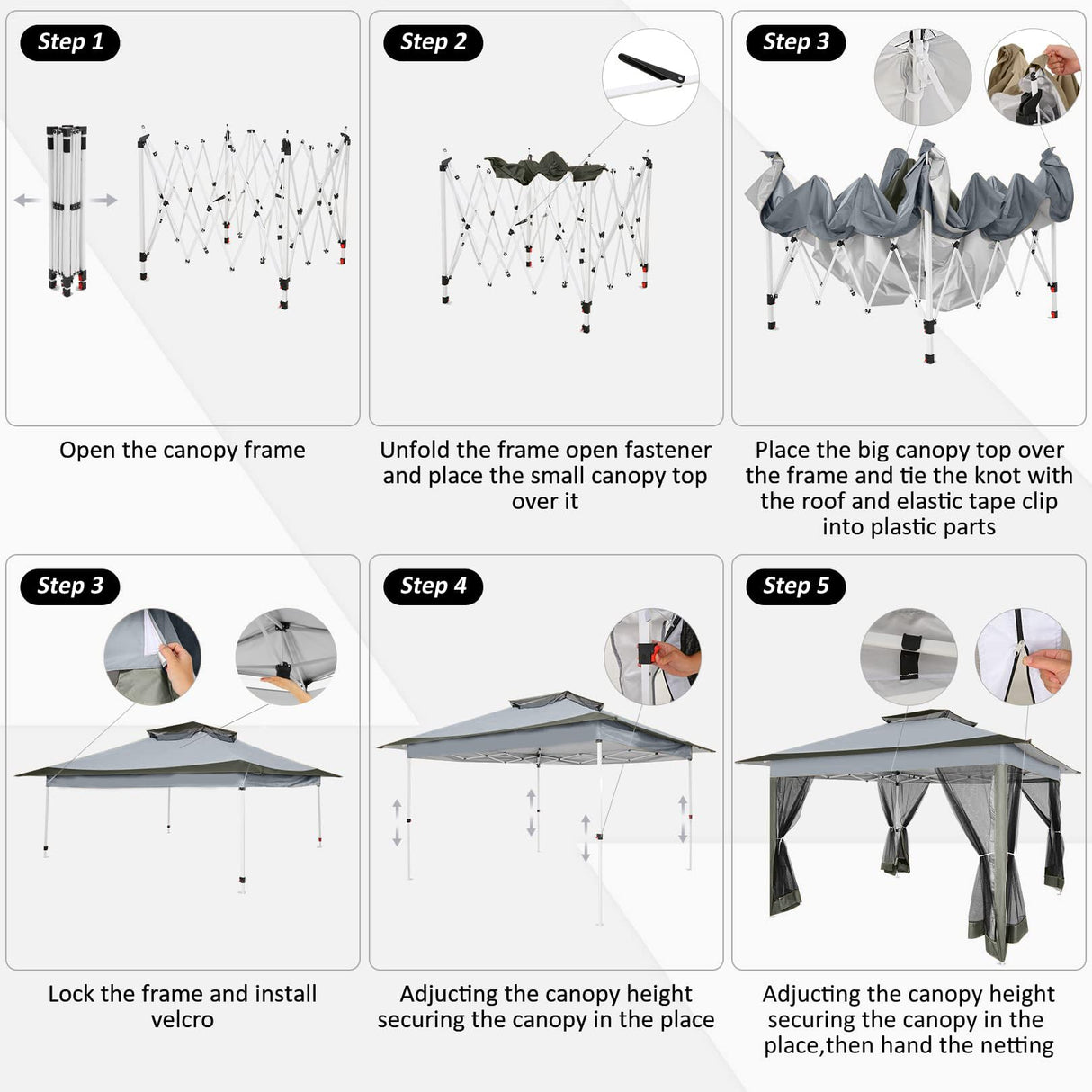 Step 1

Open the canopy frame

Step 2

Unfold the frame open fastener and place the small canopy top over it

Step 3

Place the big canopy top over the frame and tie the knot with the roof and elastic tape clip into plastic parts

Step 3

Lock the frame and install velcro

Step 4

Adjucting the canopy height securing the canopy in the place

Step 5

Adjucting the canopy height securing the canopy in the place,then hand the netting