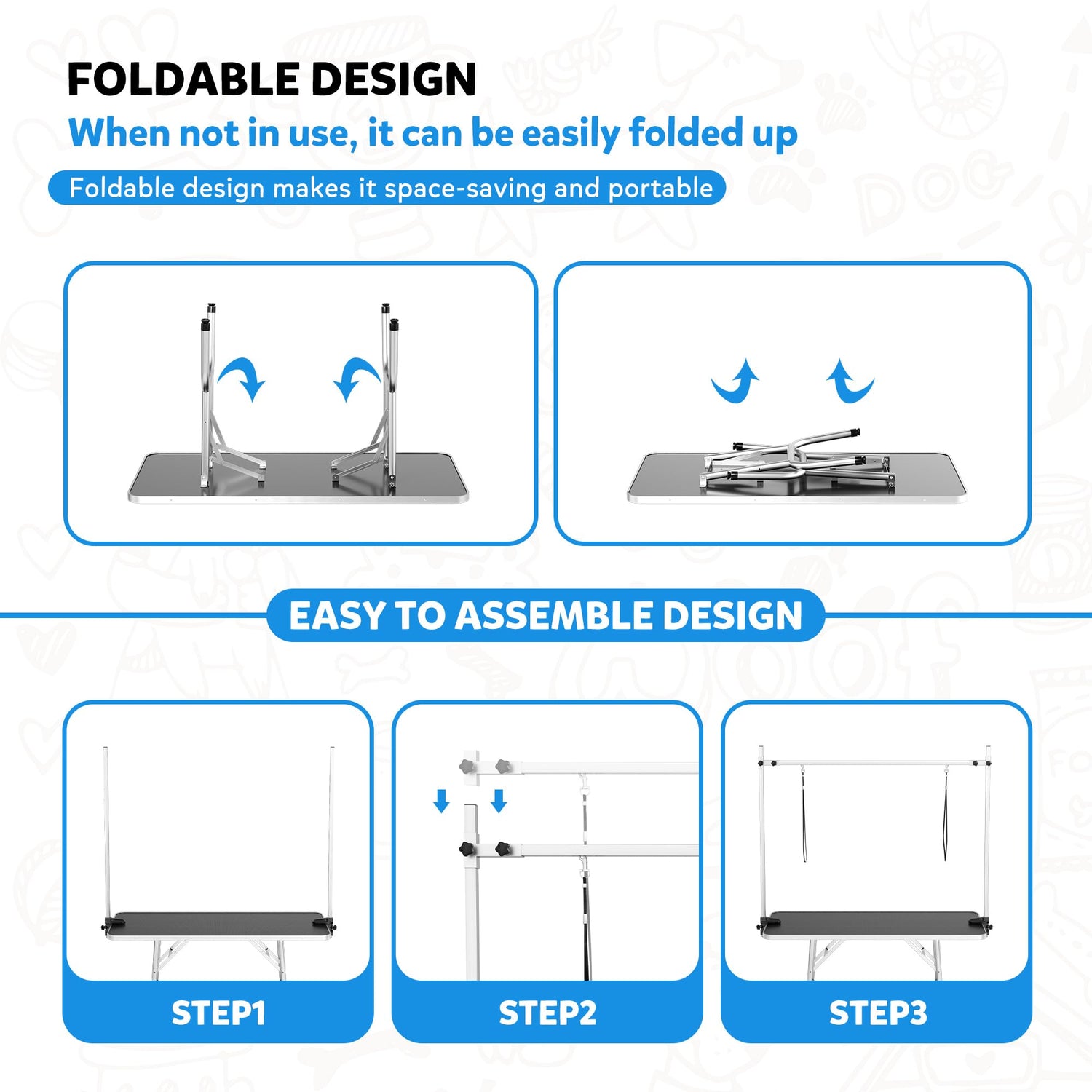 FOLDABLE DESIGN

When not in use, it can be easily folded up

Foldable design makes it space-saving and portable

EASY TO ASSEMBLE DESIGN

STEP1

STEP2

STEP3