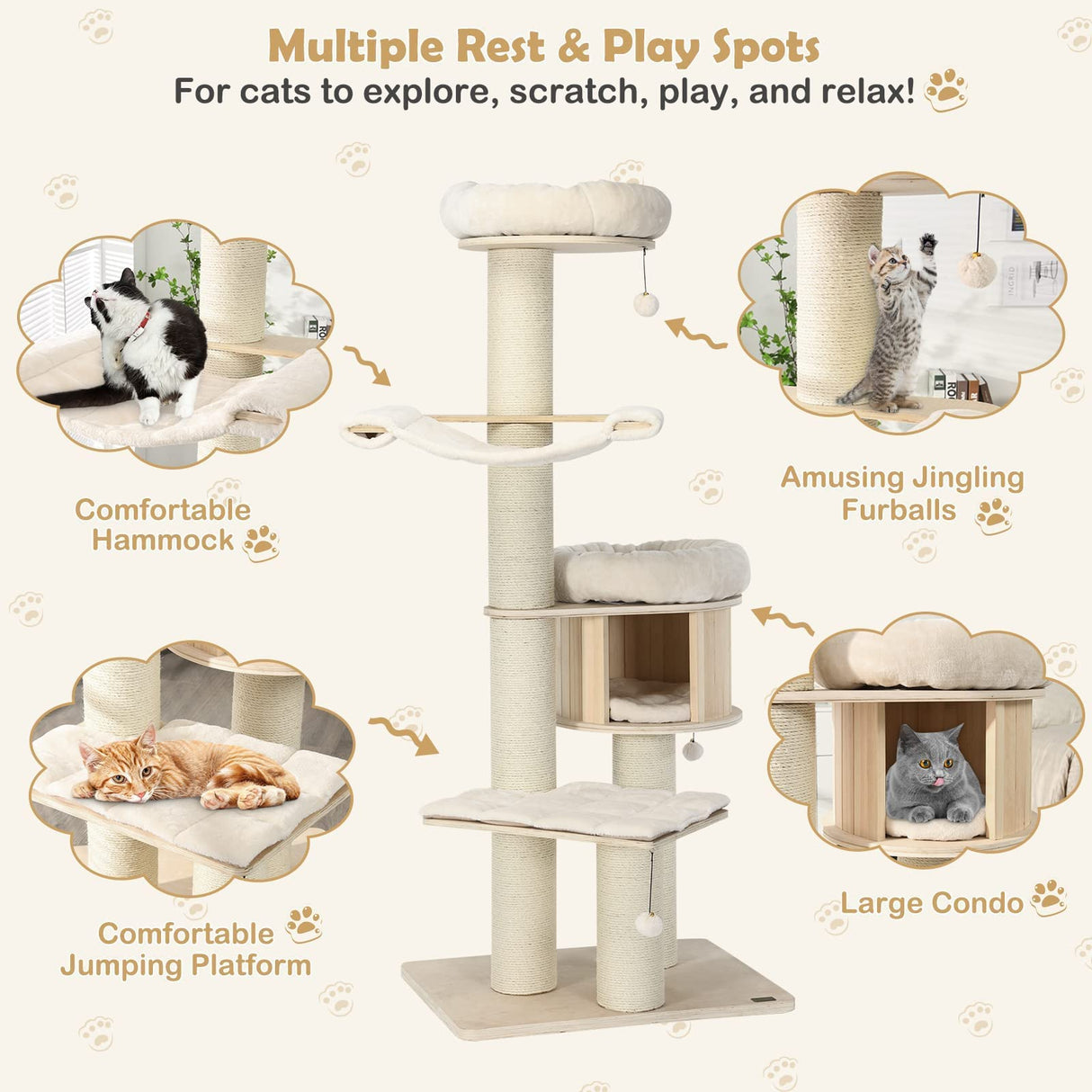 Multiple Rest & Play Spots
For cats to explore, scratch, play, and relax!

Comfortable Hammock

Amusing Jingling Furballs

Comfortable Jumping Platform

Large Condo