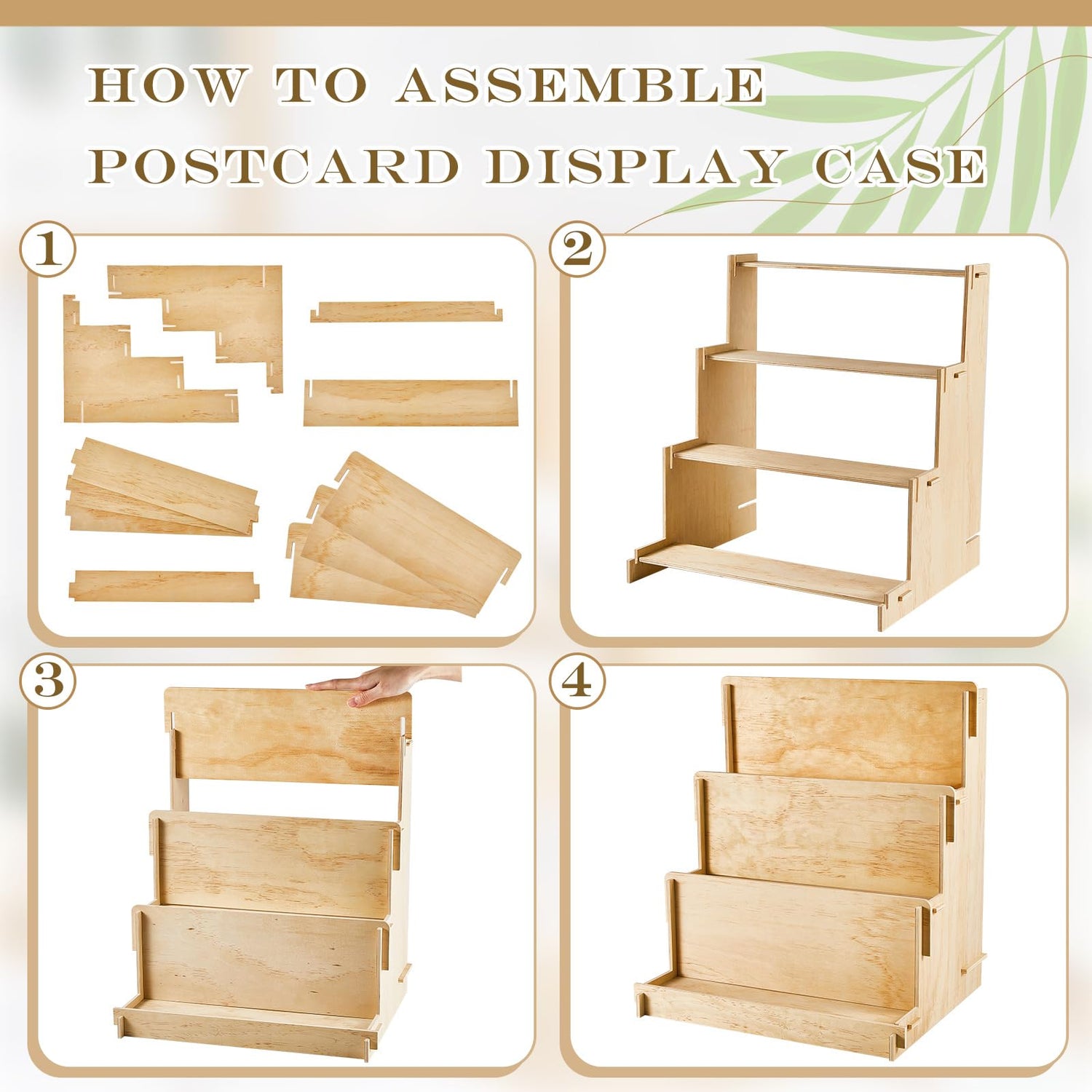 HOW TO ASSEMBLE
POSTCARD DISPLAY CASE

1

2

3

4