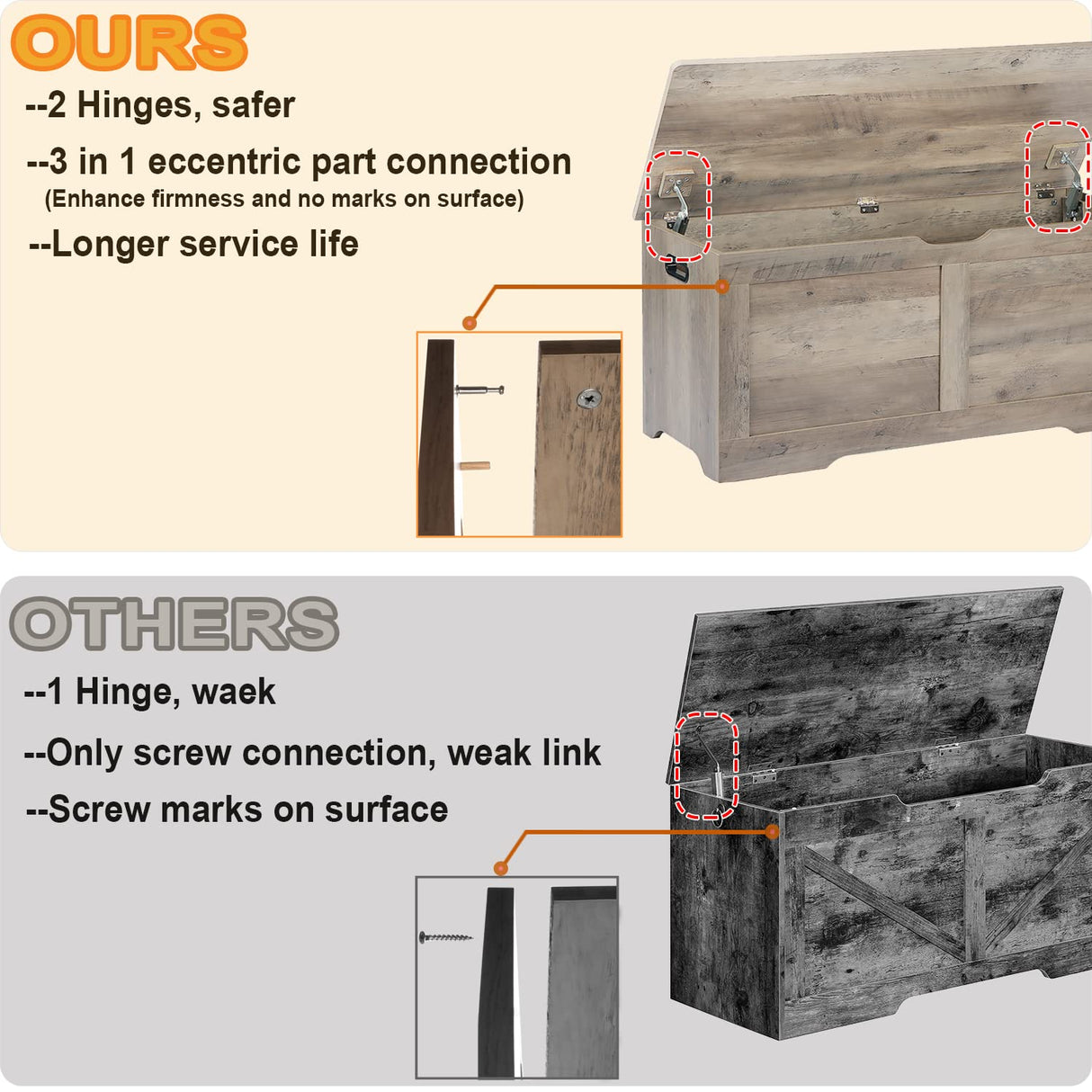 OURS

--2 Hinges, safer

--3 in 1 eccentric part connection
(Enhance firmness and no marks on surface)

--Longer service life

OTHERS

--1 Hinge, waek

--Only screw connection, weak link

--Screw marks on surface