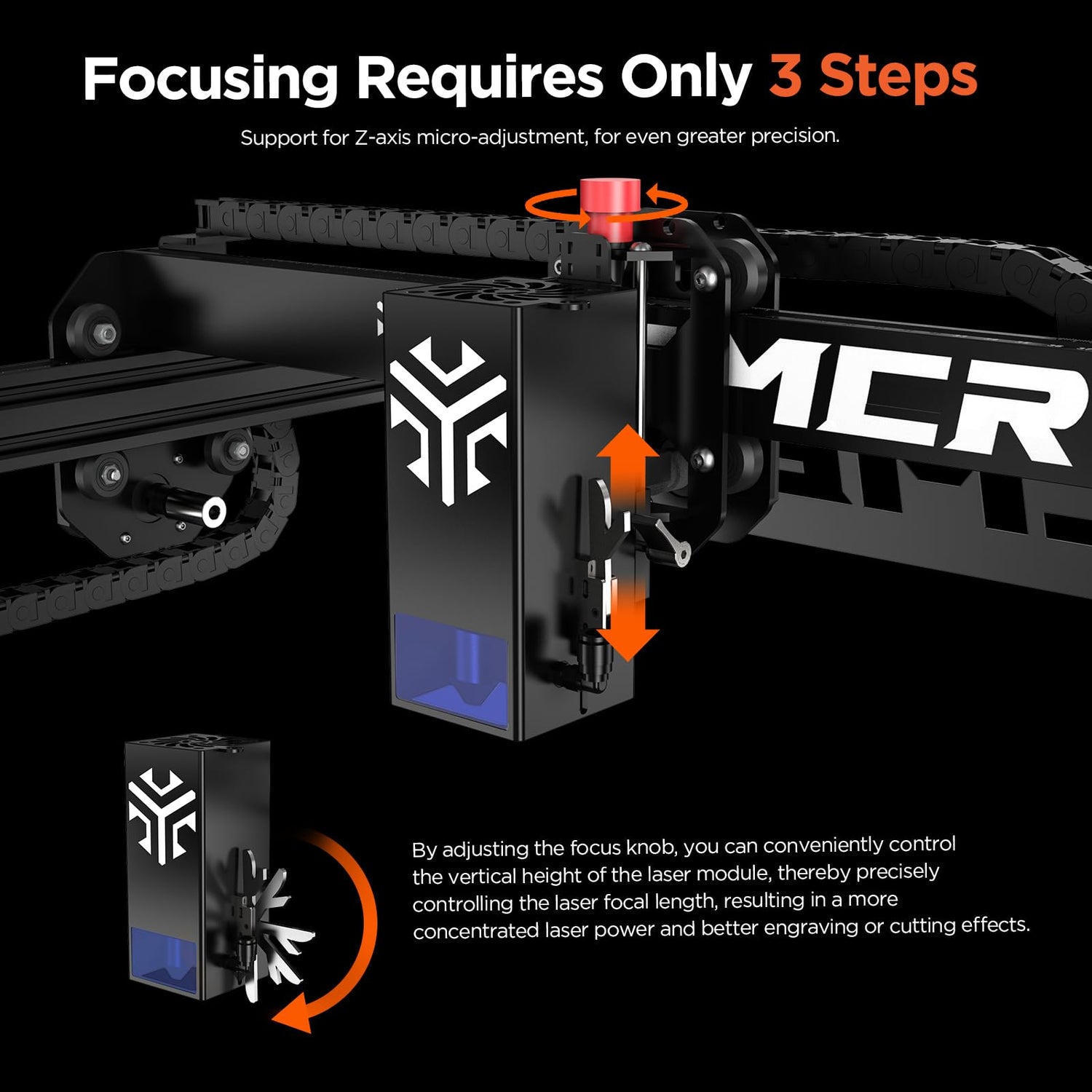 Focusing Requires Only 3 Steps

Support for Z-axis micro-adjustment, for even greater precision.

MCR

By adjusting the focus knob, you can conveniently control the vertical height of the laser module, thereby precisely controlling the laser focal length, resulting in a more concentrated laser power and better engraving or cutting effects.