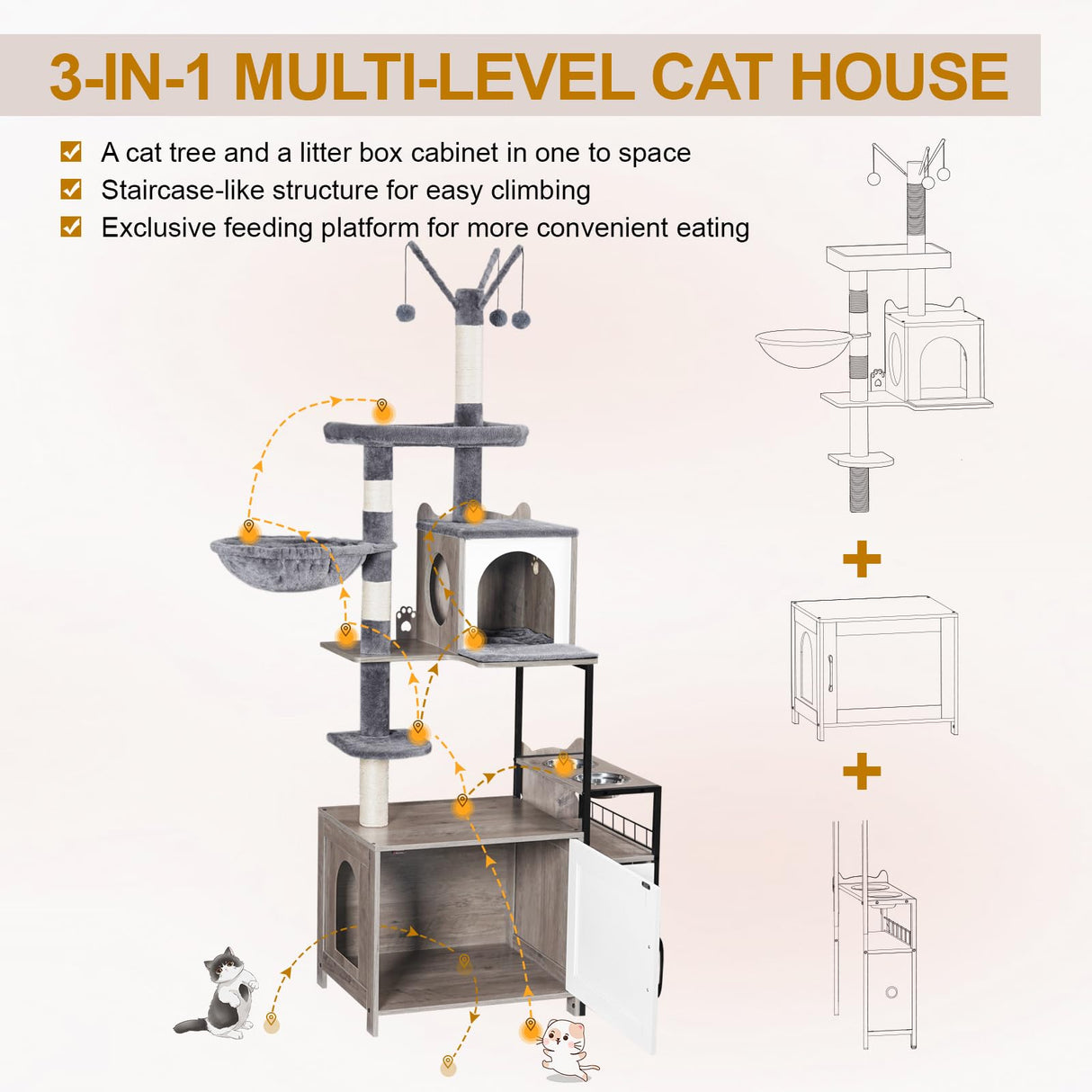 3-IN-1 MULTI-LEVEL CAT HOUSE

A cat tree and a litter box cabinet in one to space
Staircase-like structure for easy climbing
Exclusive feeding platform for more convenient eating

+

+