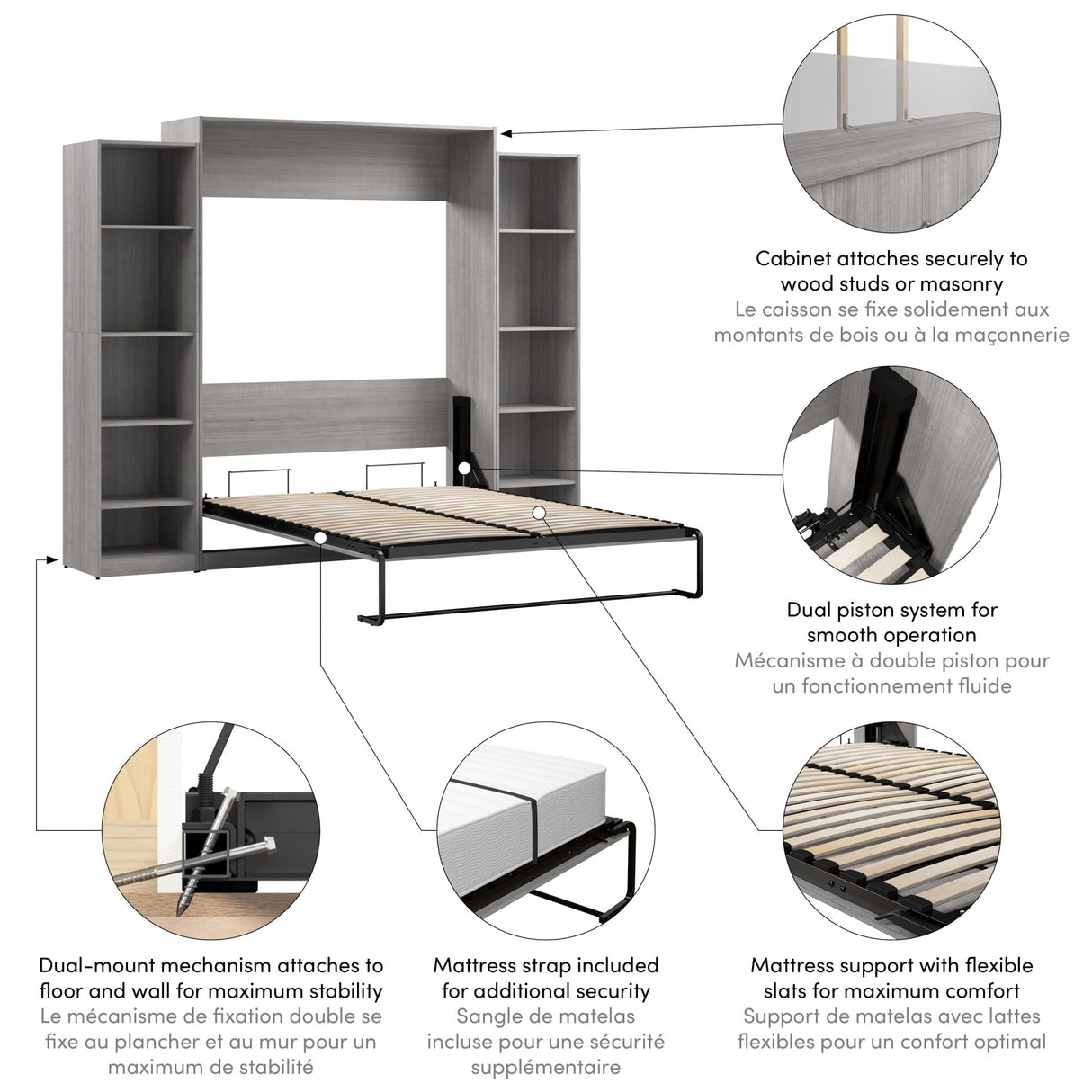 Cabinet attaches securely to wood studs or masonry
Le caisson se fixe solidement aux montants de bois ou à la maçonnerie

Dual piston system for smooth operation
Mécanisme à double piston pour un fonctionnement fluide

Dual-mount mechanism attaches to floor and wall for maximum stability
Le mécanisme de fixation double se fixe au plancher et au mur pour un maximum de stabilité

Mattress strap included for additional security
Sangle de matelas incluse pour une sécurité supplémentaire

Mattress support with flexible slats for maximum comfort
Support de matelas avec lattes flexibles pour un confort optimal