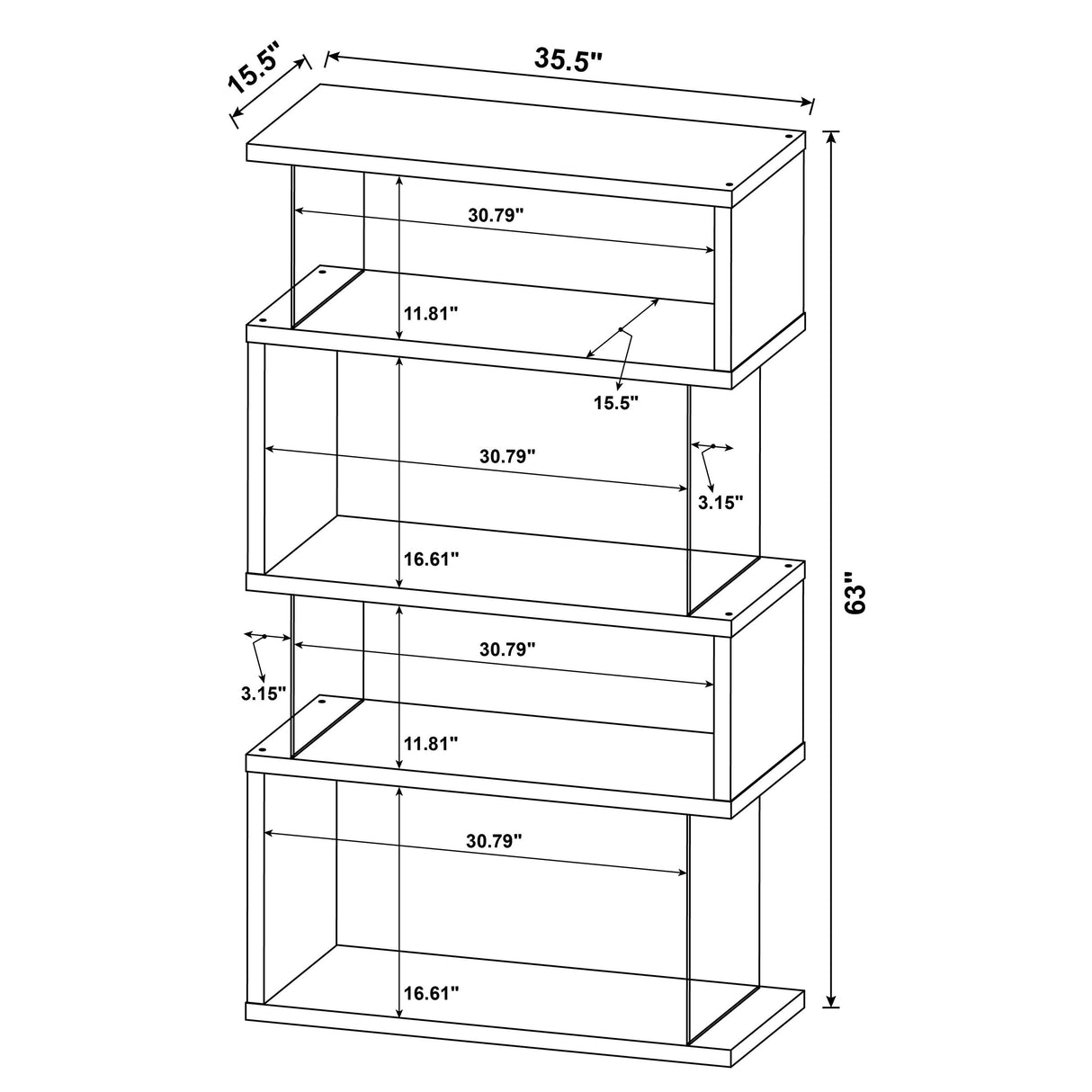 15.5"
35.5"
30.79"
11.81"
15.5"
30.79"
3.15"
16.61"
63"
30.79"
3.15"
11.81"
30.79"
16.61"