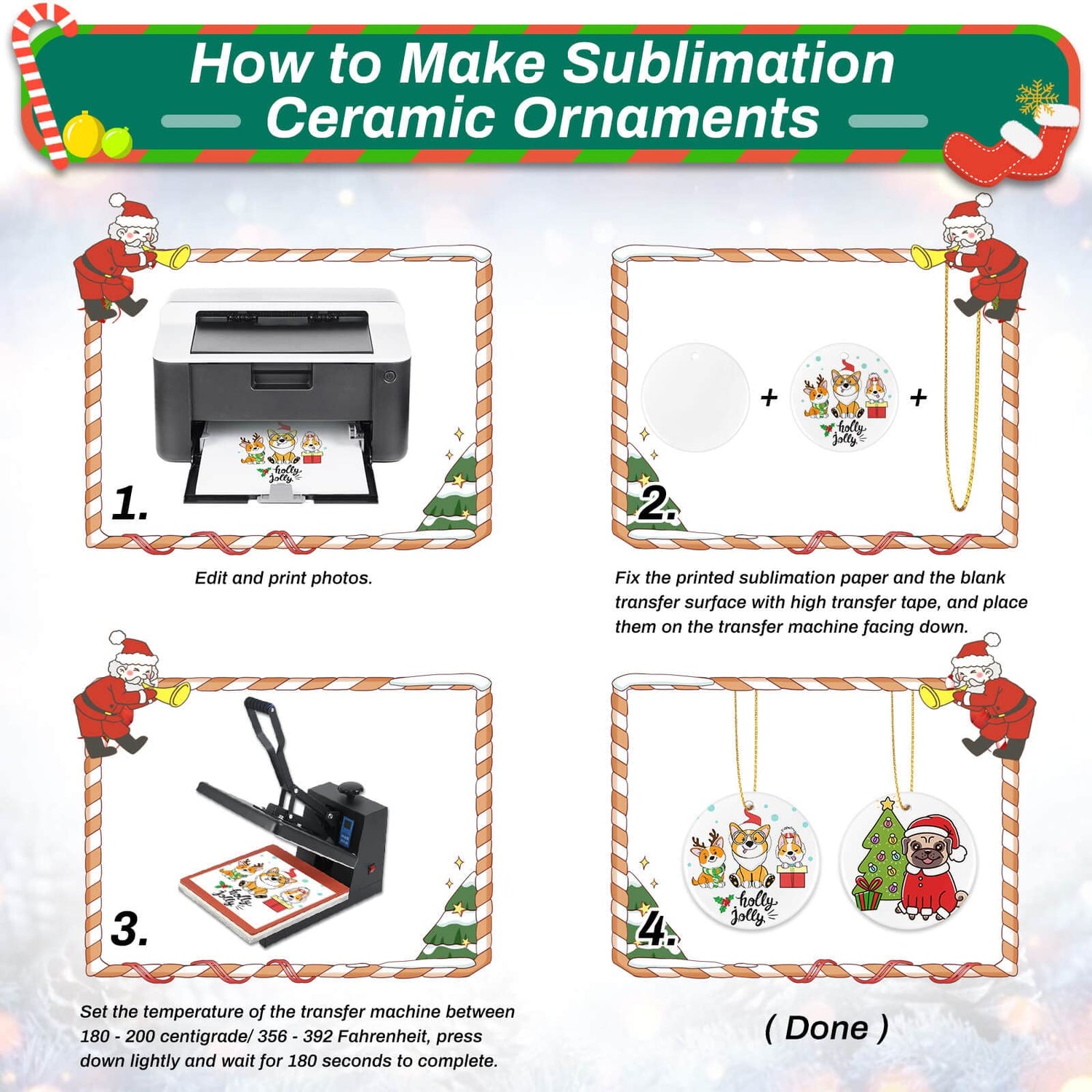 How to Make Sublimation Ceramic Ornaments

holly Jolly

1.

Edit and print photos.

+ holly Jolly +

2.

Fix the printed sublimation paper and the blank transfer surface with high transfer tape, and place them on the transfer machine facing down.

holly Jolly

3.

Set the temperature of the transfer machine between 180 - 200 centigrade/ 356 - 392 Fahrenheit, press down lightly and wait for 180 seconds to complete.

holly Jolly

4.

( Done )