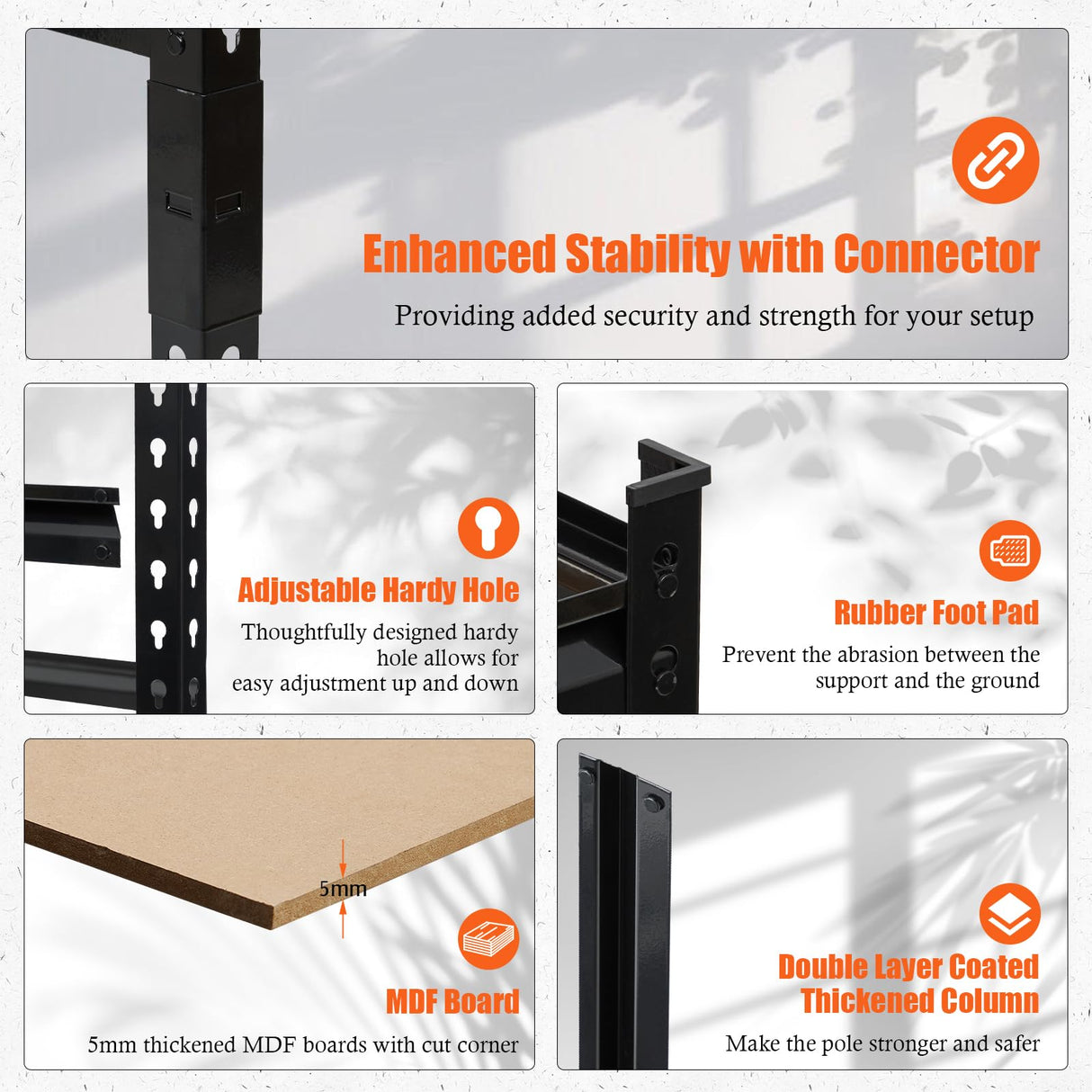 Enhanced Stability with Connector

Providing added security and strength for your setup

Adjustable Hardy Hole

Thoughtfully designed hardy hole allows for easy adjustment up and down

Rubber Foot Pad

Prevent the abrasion between the support and the ground

5mm

MDF Board

5mm thickened MDF boards with cut corner

Double Layer Coated Thickened Column

Make the pole stronger and safer