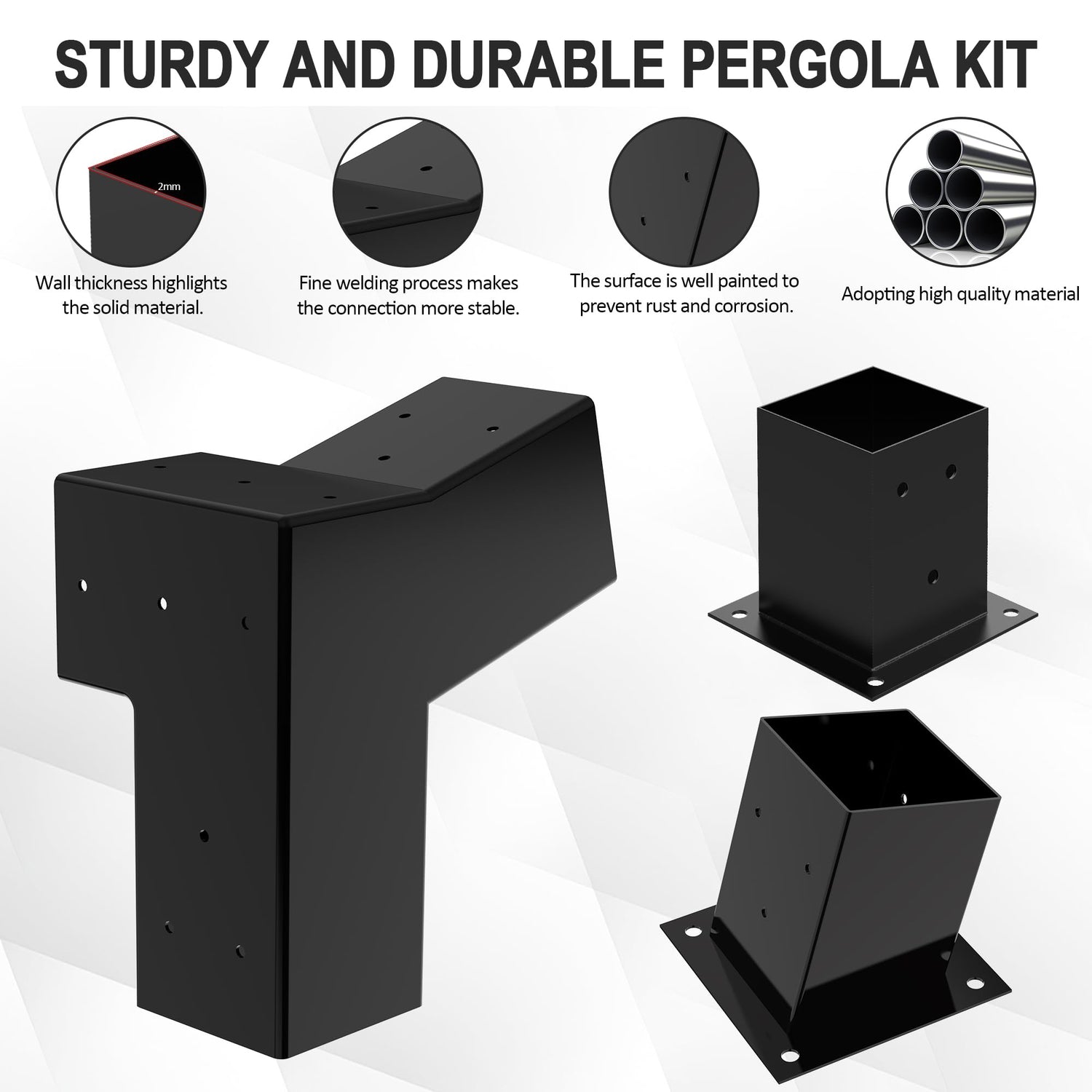 STURDY AND DURABLE PERGOLA KIT

2mm

Wall thickness highlights the solid material.

Fine welding process makes the connection more stable.

The surface is well painted to prevent rust and corrosion.

Adopting high quality material