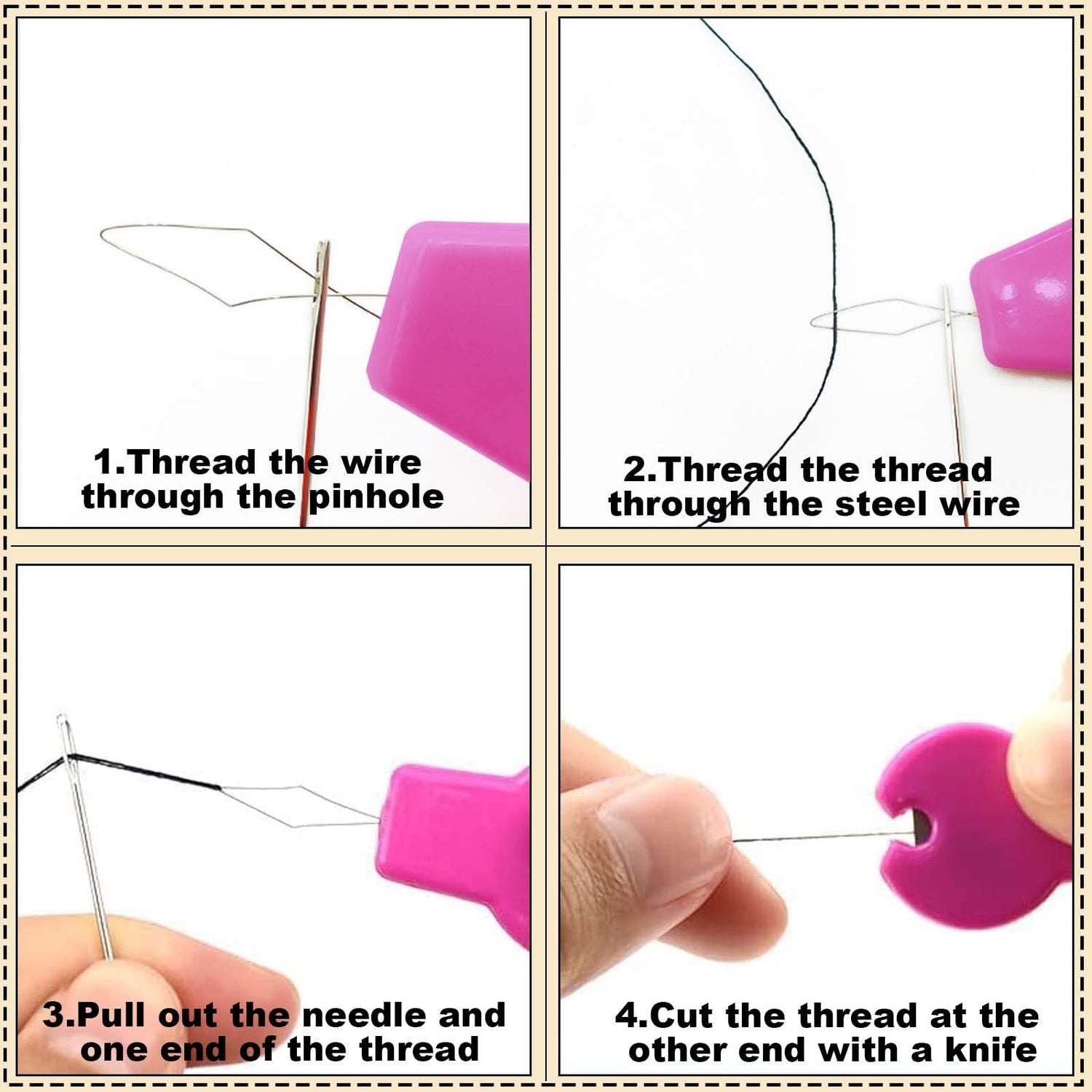 1.Thread the wire through the pinhole

2.Thread the thread through the steel wire

3.Pull out the needle and one end of the thread

4.Cut the thread at the other end with a knife