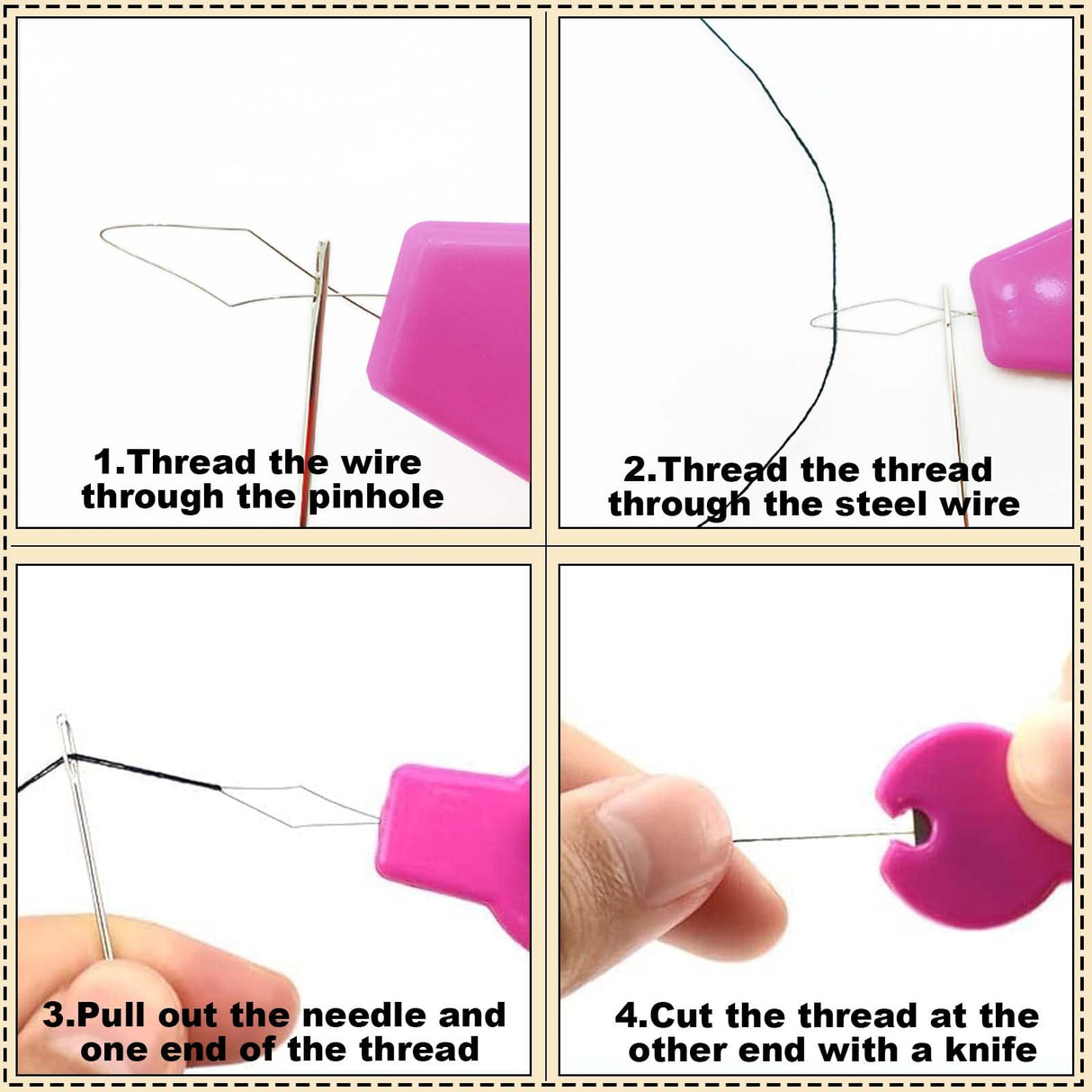 1.Thread the wire through the pinhole

2.Thread the thread through the steel wire

3.Pull out the needle and one end of the thread

4.Cut the thread at the other end with a knife