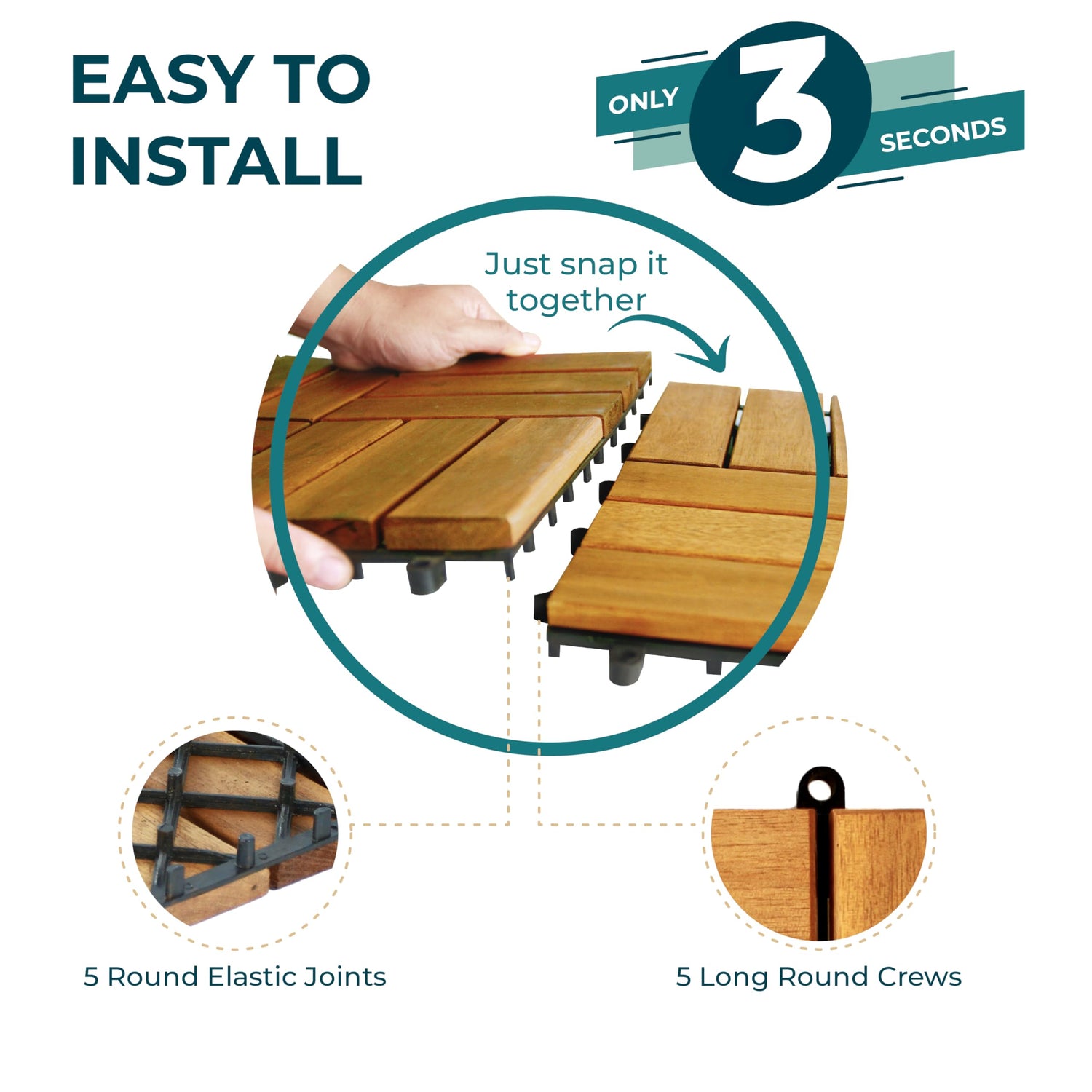 EASY TO INSTALL

ONLY 3 SECONDS

Just snap it together

5 Round Elastic Joints

5 Long Round Crews