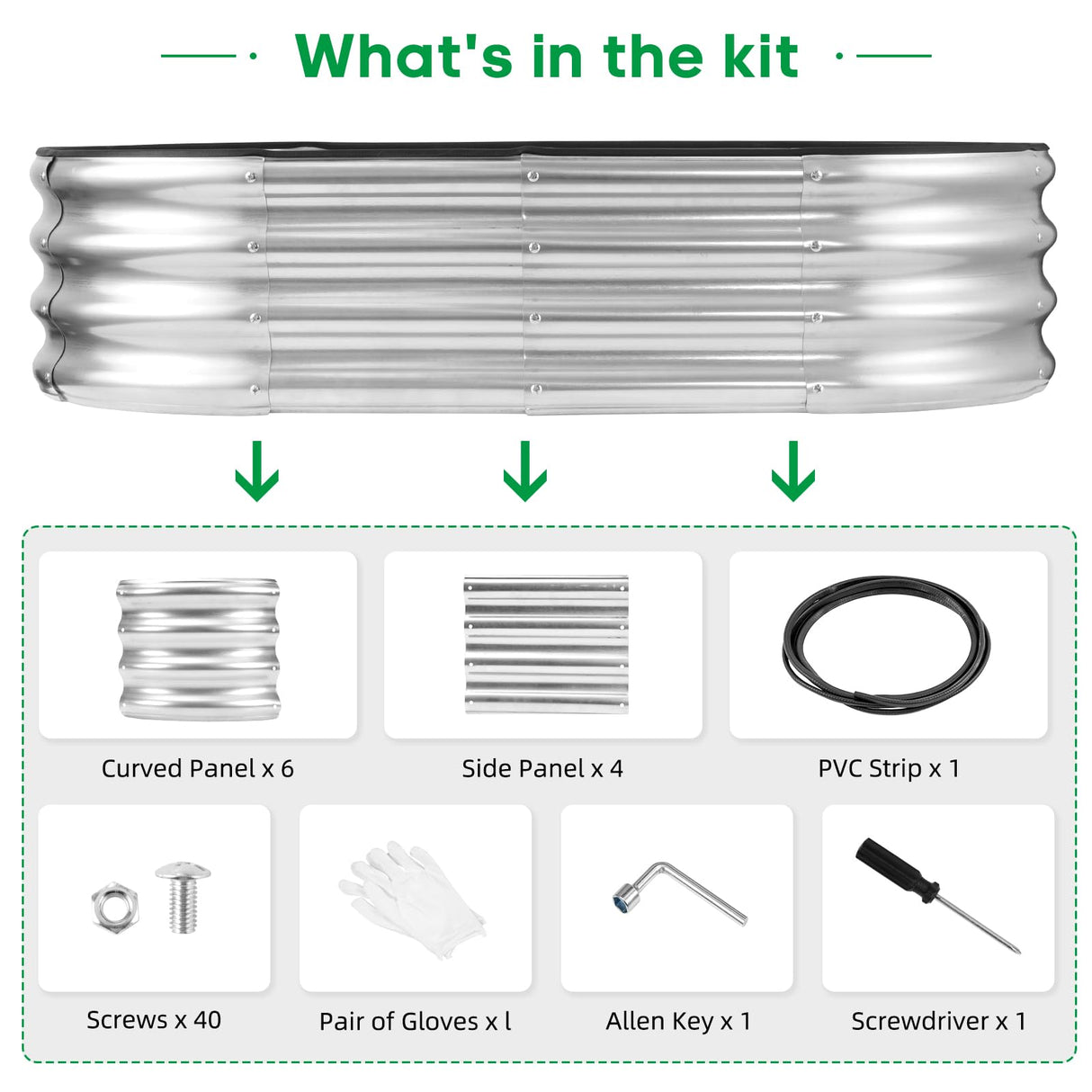 What's in the kit

Curved Panel x 6

Side Panel x 4

PVC Strip x 1

Screws x 40

Pair of Gloves x l

Allen Key x 1

Screwdriver x 1