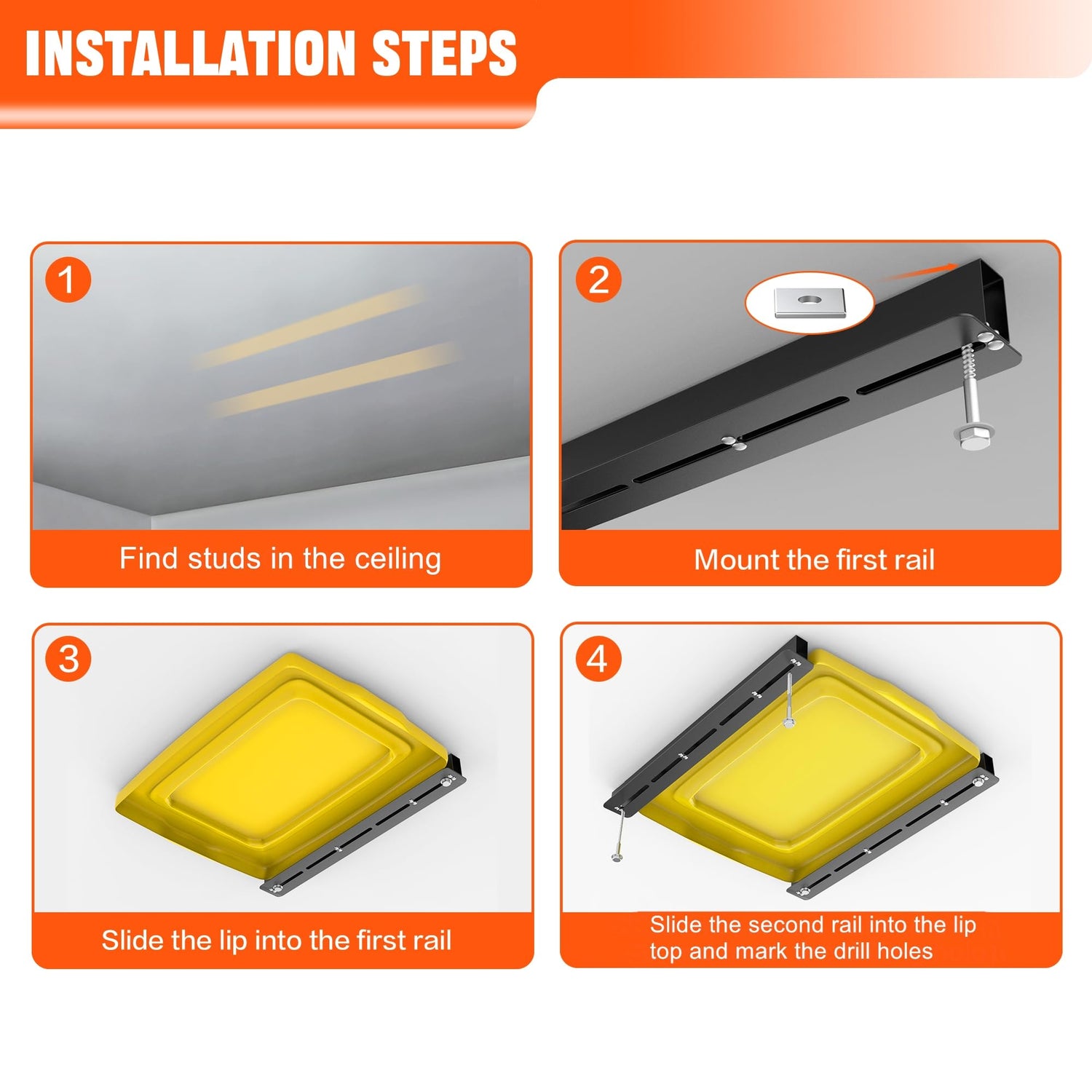 INSTALLATION STEPS

1

Find studs in the ceiling

2

Mount the first rail

3

Slide the lip into the first rail

4

Slide the second rail into the lip top and mark the drill holes