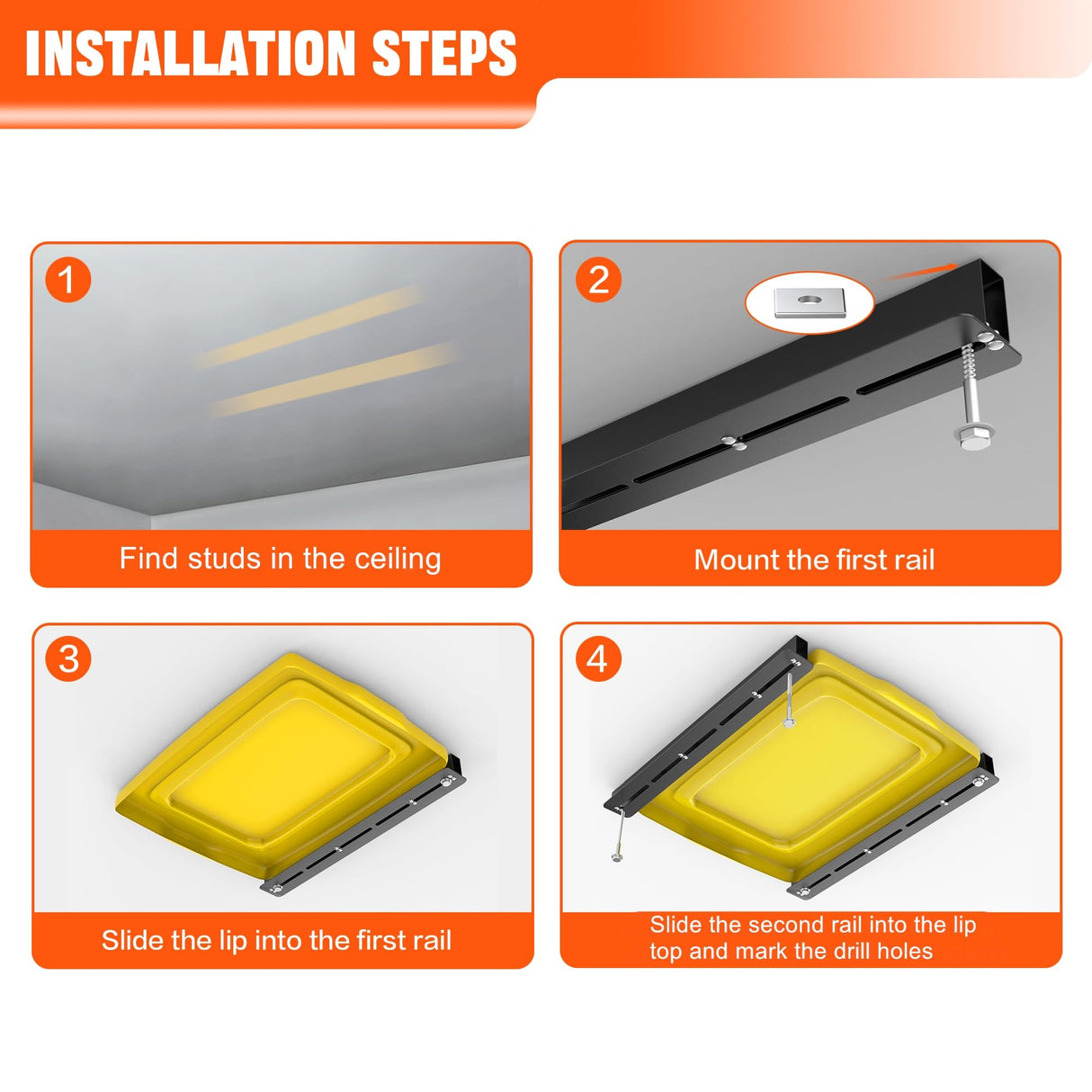 INSTALLATION STEPS

1
Find studs in the ceiling

2
Mount the first rail

3
Slide the lip into the first rail

4
Slide the second rail into the lip top and mark the drill holes