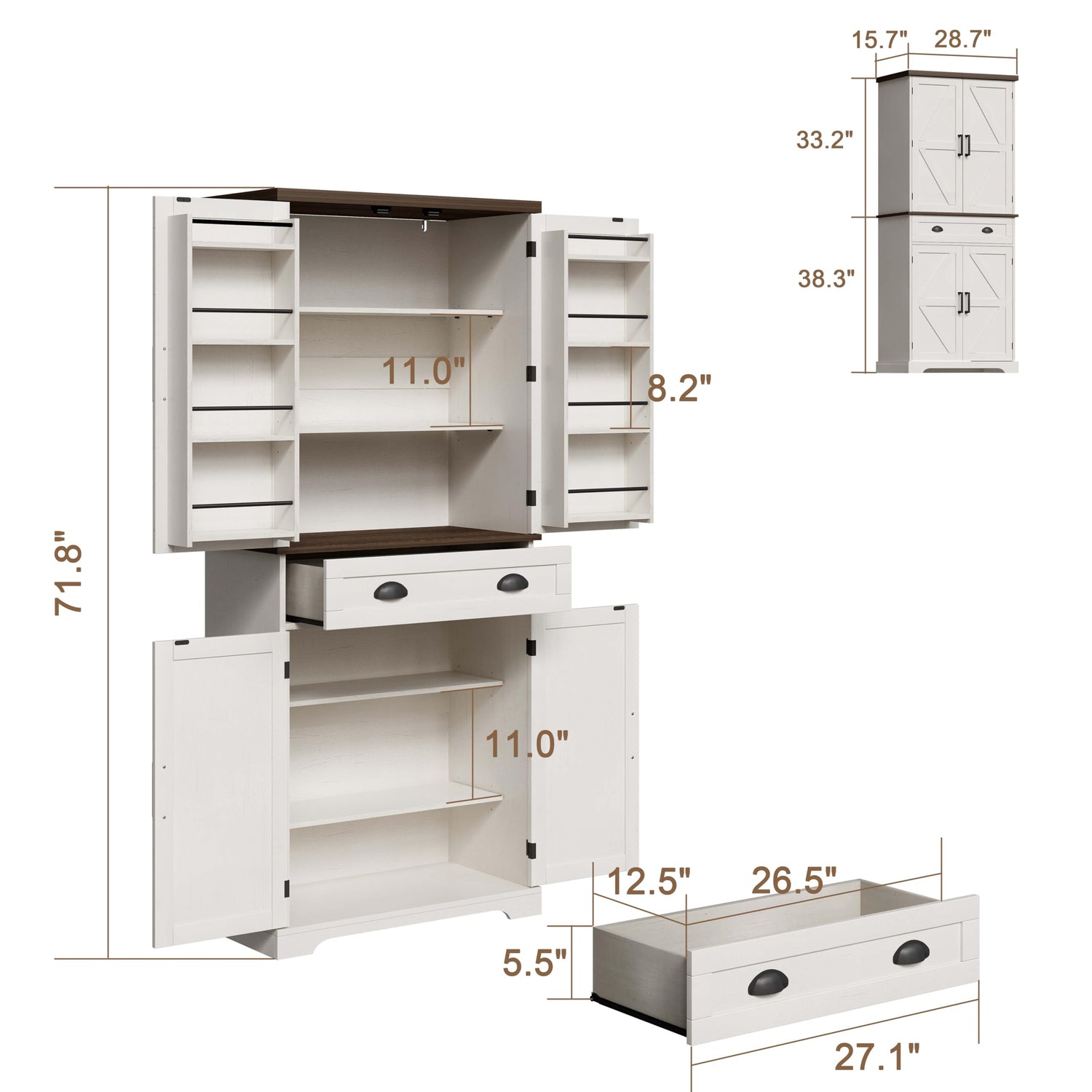 15.7"
28.7"
33.2"
38.3"
71.8"
11.0"
8.2"
11.0"
12.5"
26.5"
5.5"
27.1"