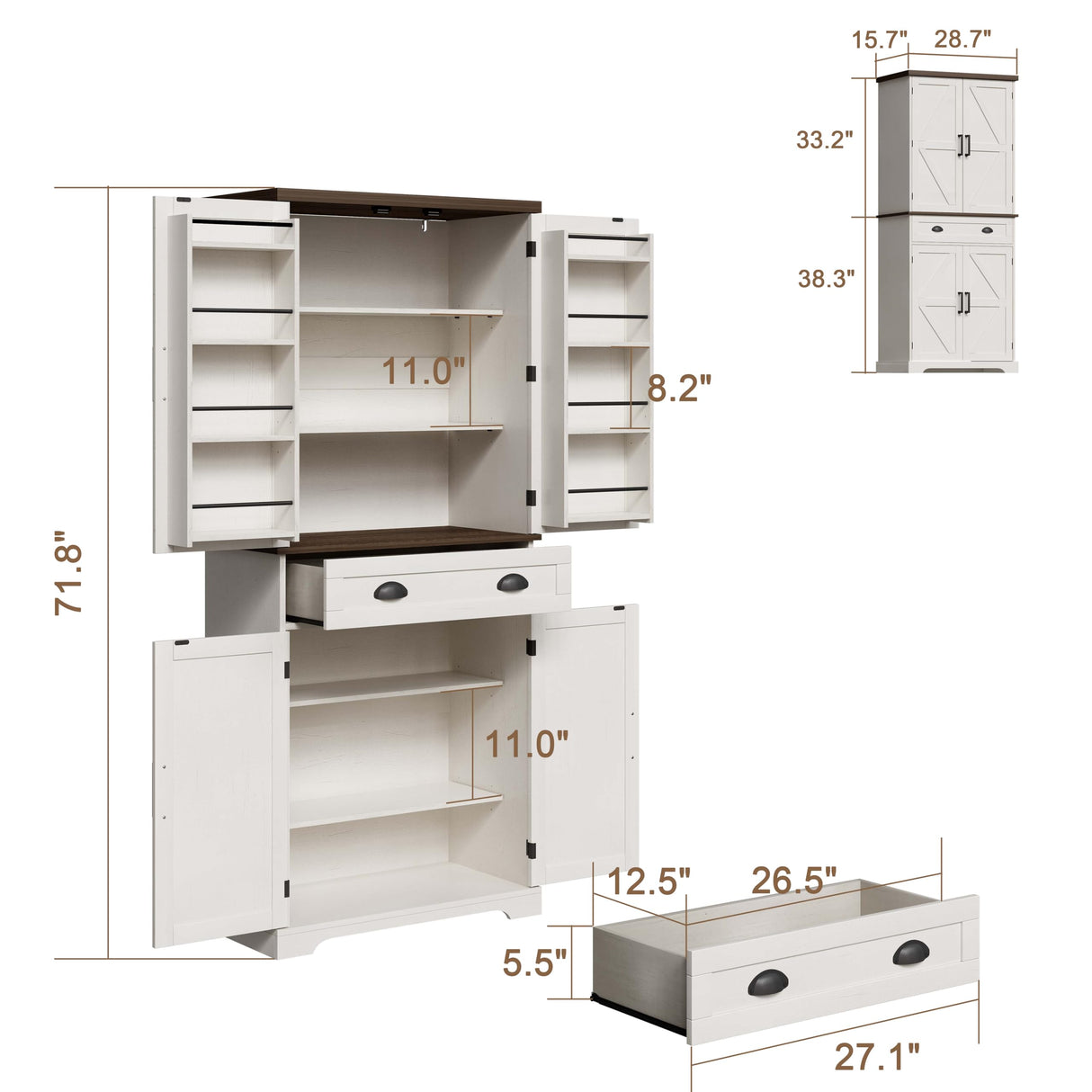 15.7"
28.7"
33.2"
38.3"
71.8"
11.0"
8.2"
11.0"
12.5"
26.5"
5.5"
27.1"