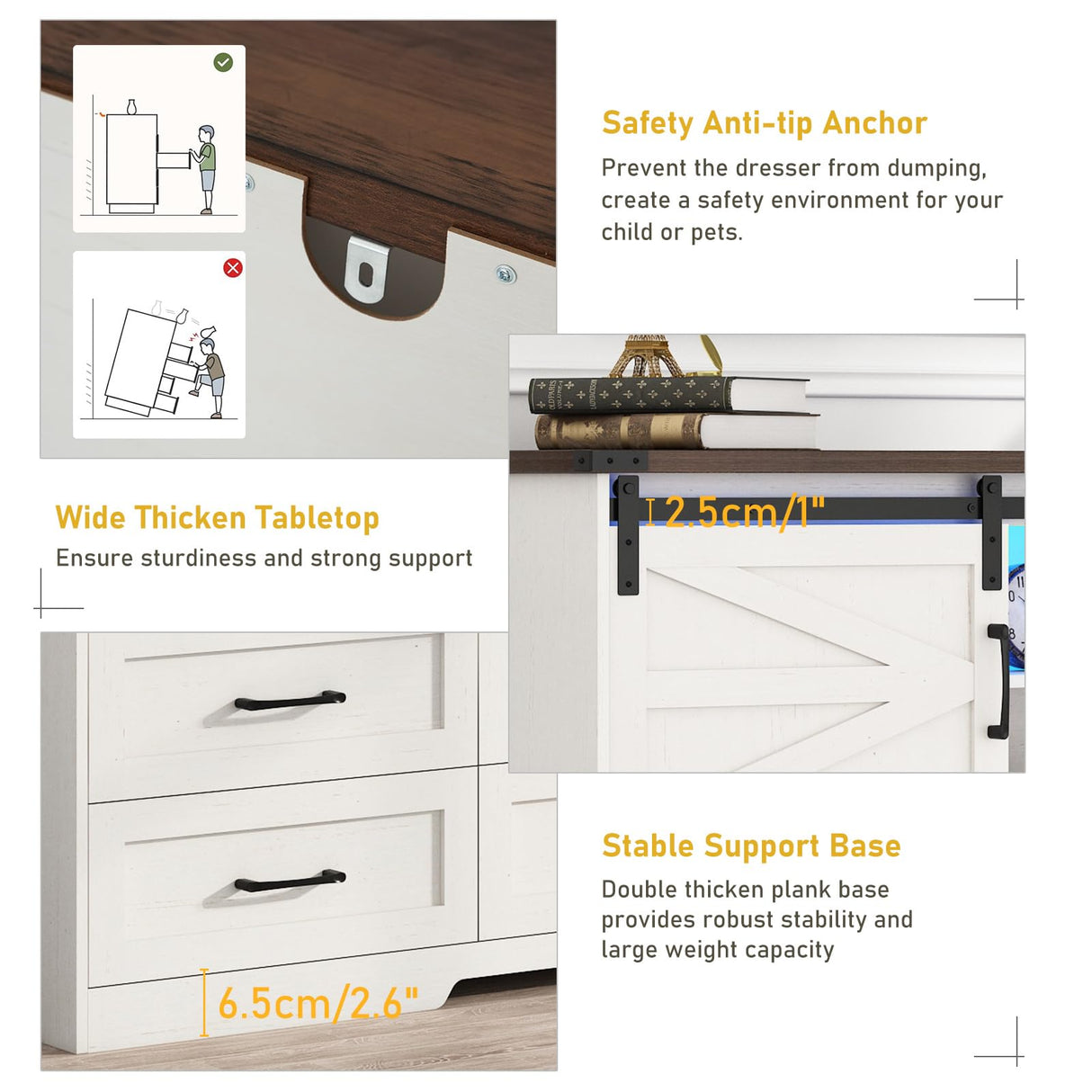 Safety Anti-tip Anchor

Prevent the dresser from dumping, create a safety environment for your child or pets.

2.5cm/1"

Wide Thicken Tabletop

Ensure sturdiness and strong support

Stable Support Base

Double thicken plank base provides robust stability and large weight capacity

6.5cm/2.6"