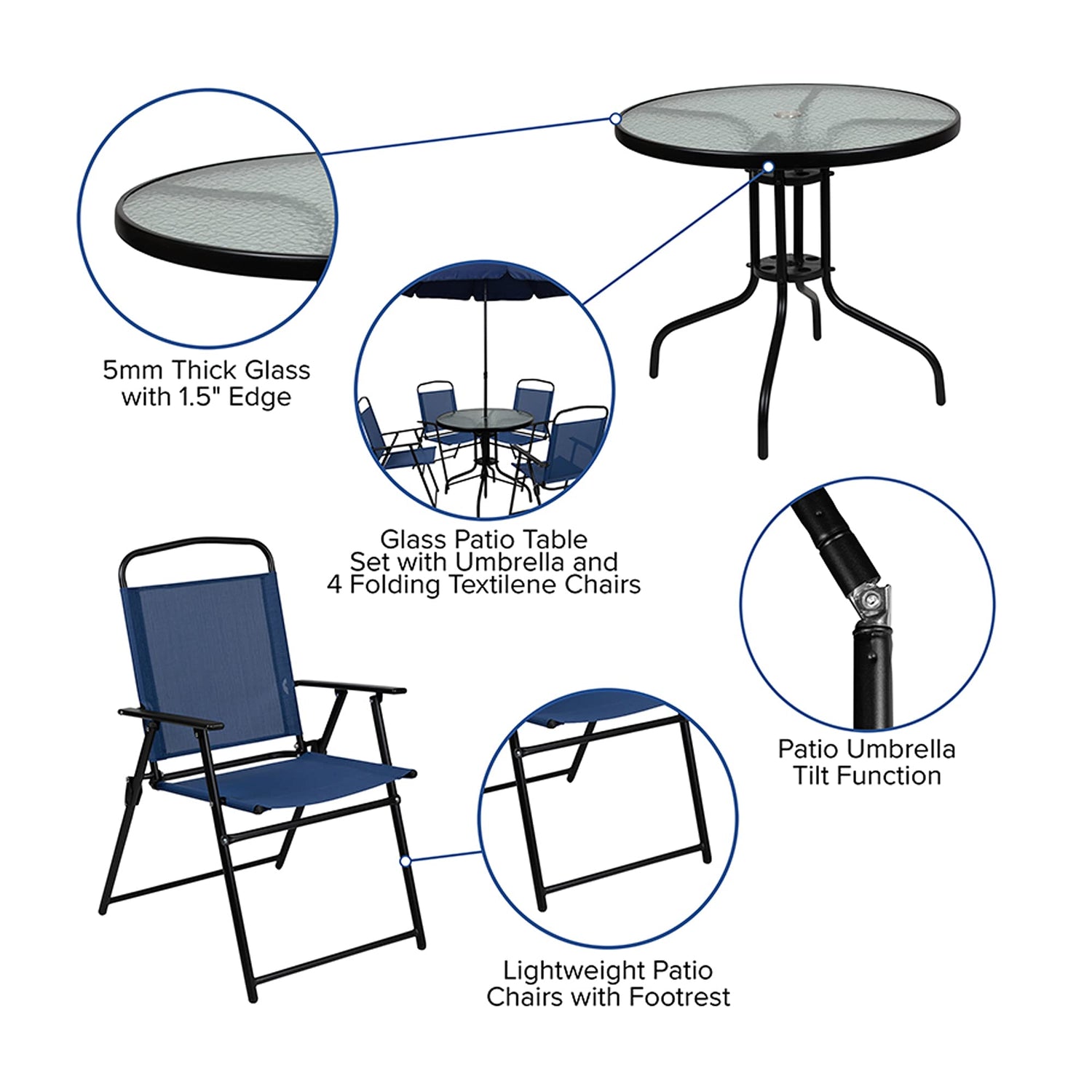 5mm Thick Glass with 1.5" Edge

Glass Patio Table Set with Umbrella and 4 Folding Textilene Chairs

Patio Umbrella Tilt Function

Lightweight Patio Chairs with Footrest