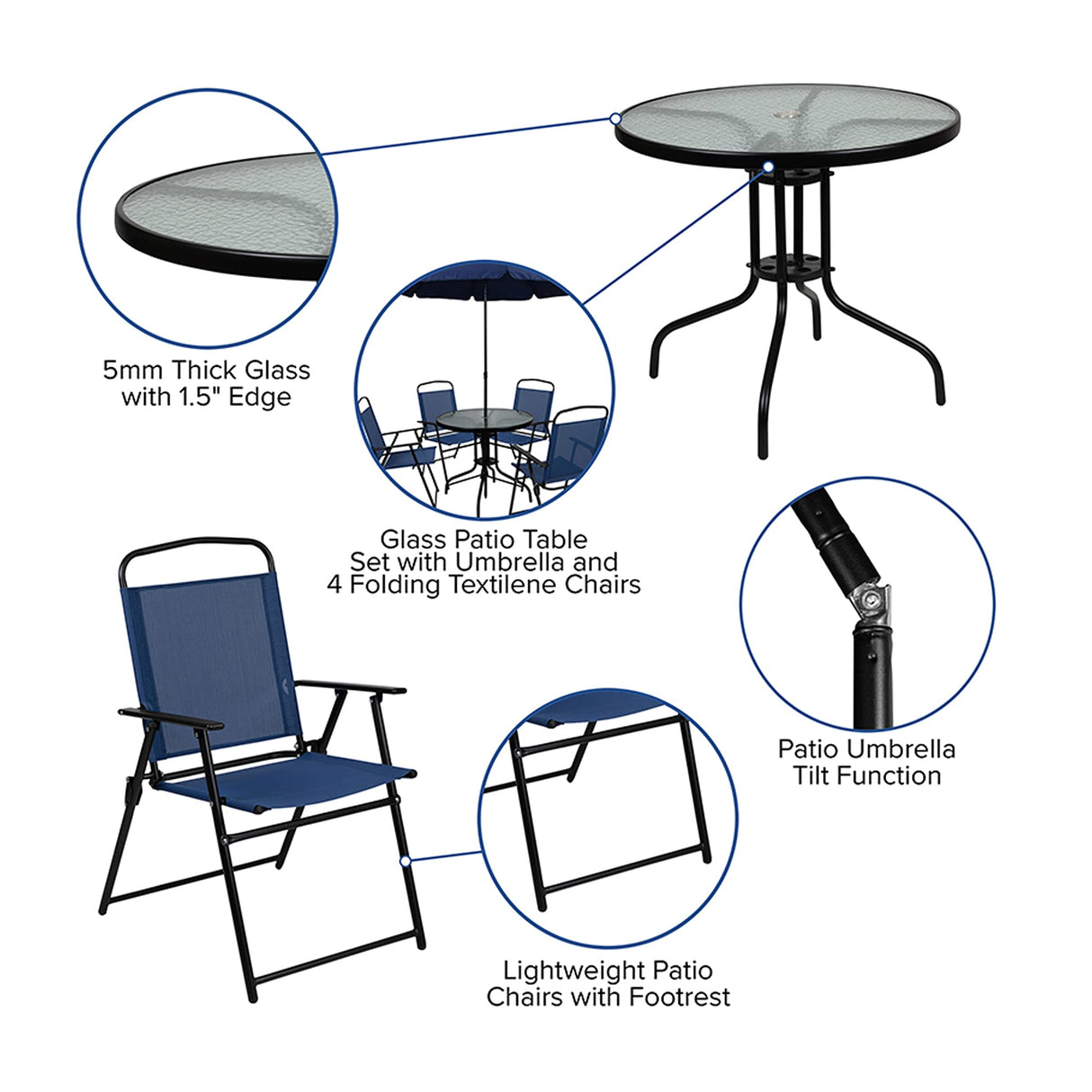 5mm Thick Glass with 1.5" Edge

Glass Patio Table Set with Umbrella and 4 Folding Textilene Chairs

Patio Umbrella Tilt Function

Lightweight Patio Chairs with Footrest