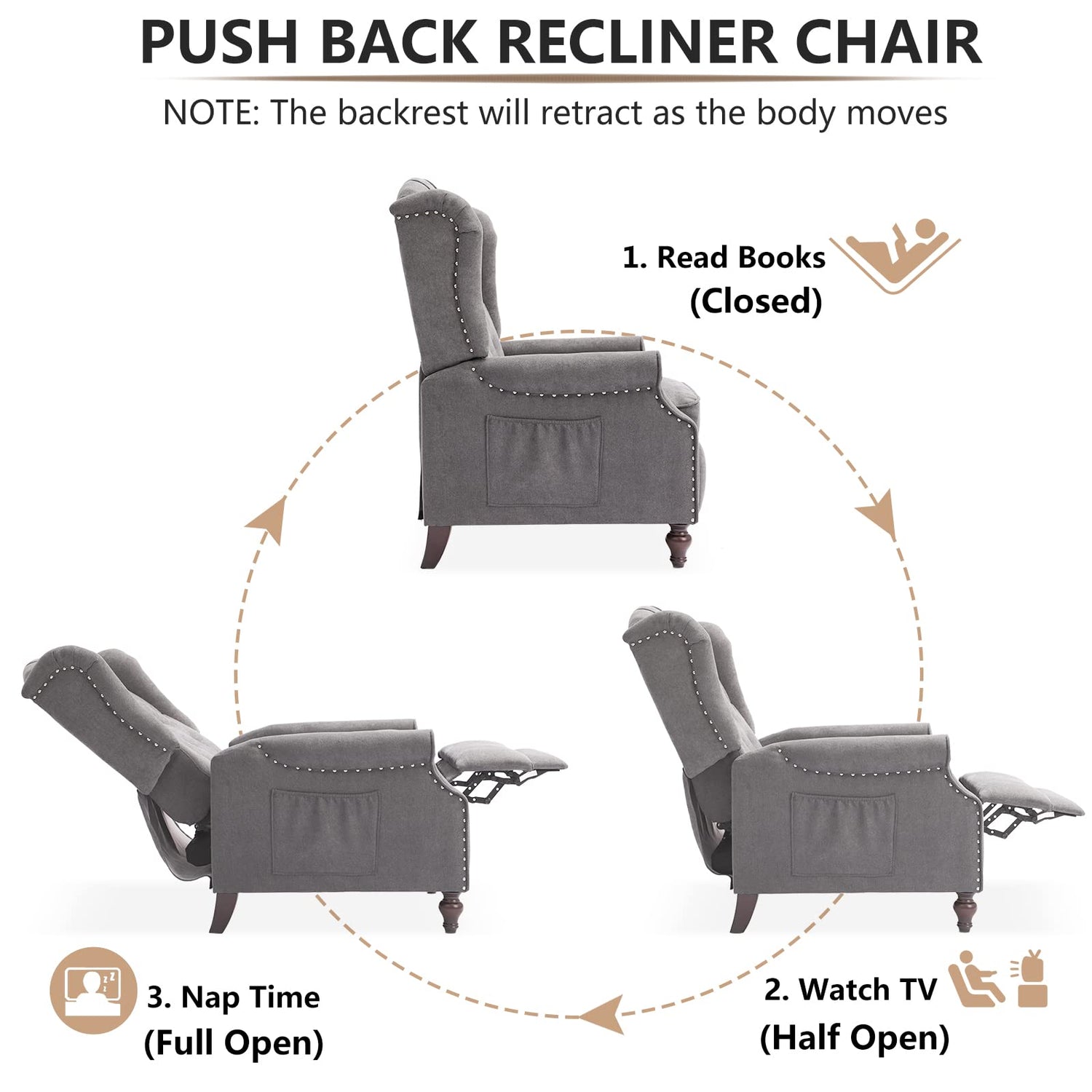 PUSH BACK RECLINER CHAIR

NOTE: The backrest will retract as the body moves

1. Read Books
(Closed)

2. Watch TV
(Half Open)

3. Nap Time
(Full Open)