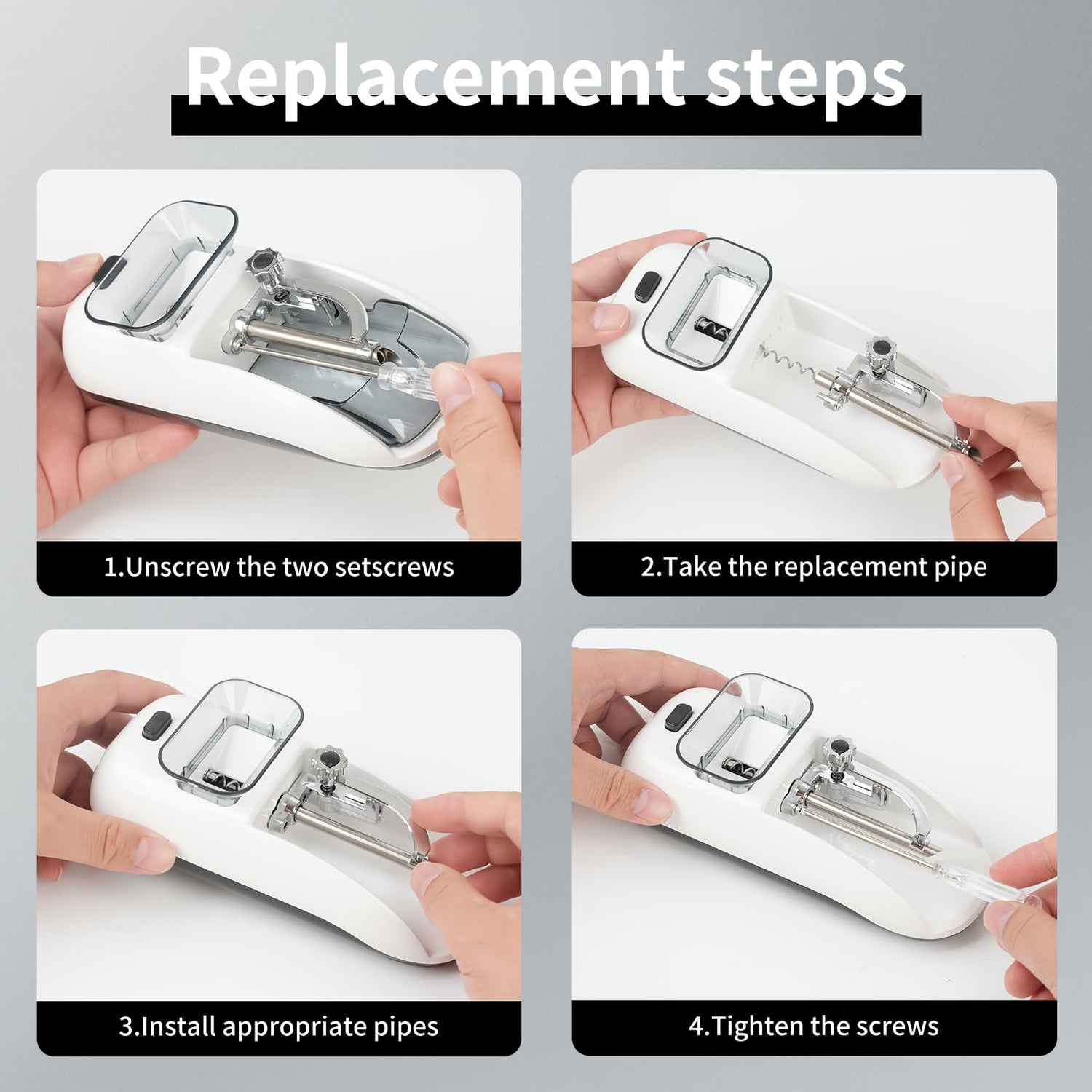 Replacement steps

1.Unscrew the two setscrews

2.Take the replacement pipe

3.Install appropriate pipes

4.Tighten the screws